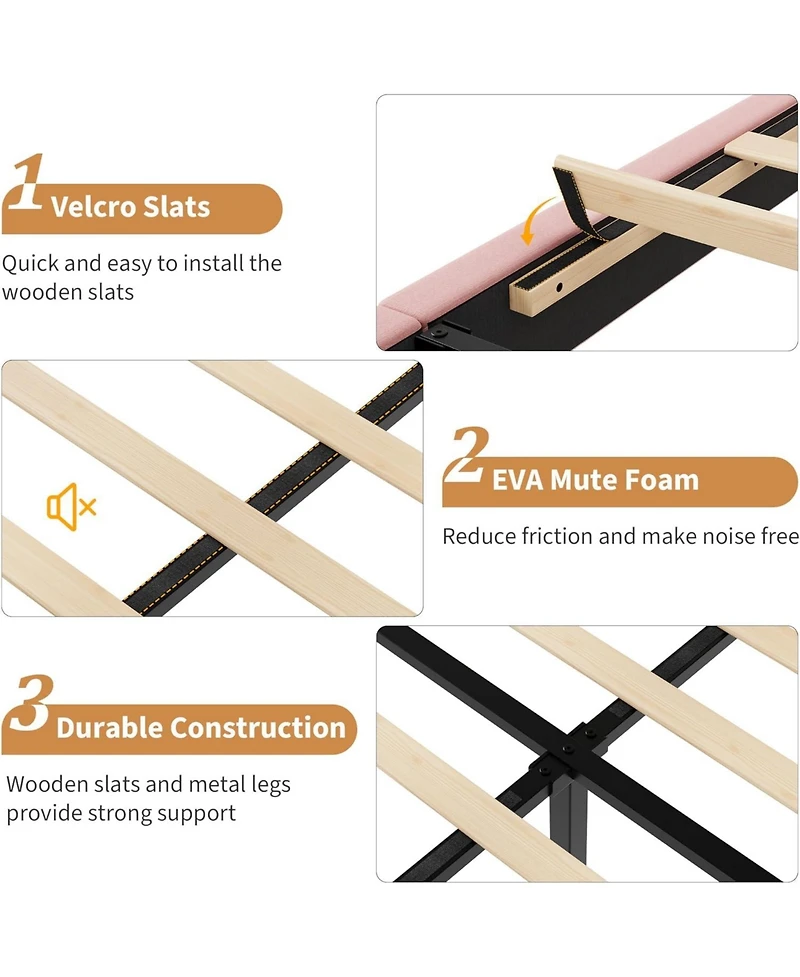 1 Velcro Slats

Quick and easy to install the wooden slats

2 EVA Mute Foam

Reduce friction and make noise free

3 Durable Construction

Wooden slats and metal legs provide strong support