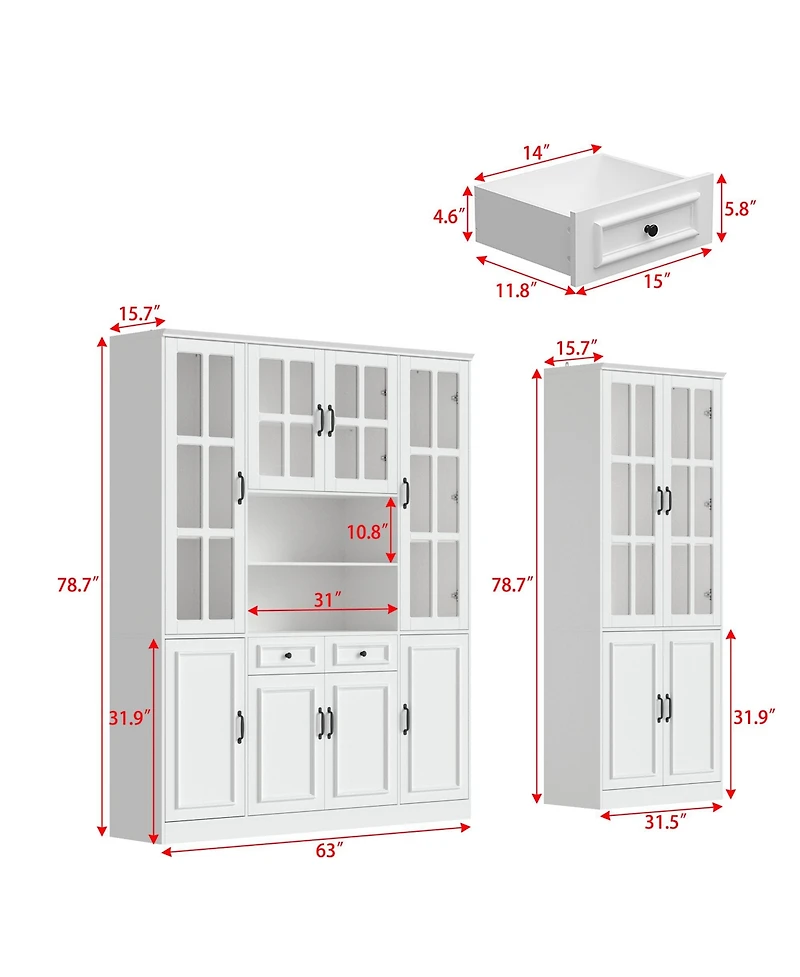 14″
4.6″
5.8″
11.8″
15″
15.7″
78.7″
10.8″
31″
31.9″
63″
15.7″
78.7″
31.9″
31.5″