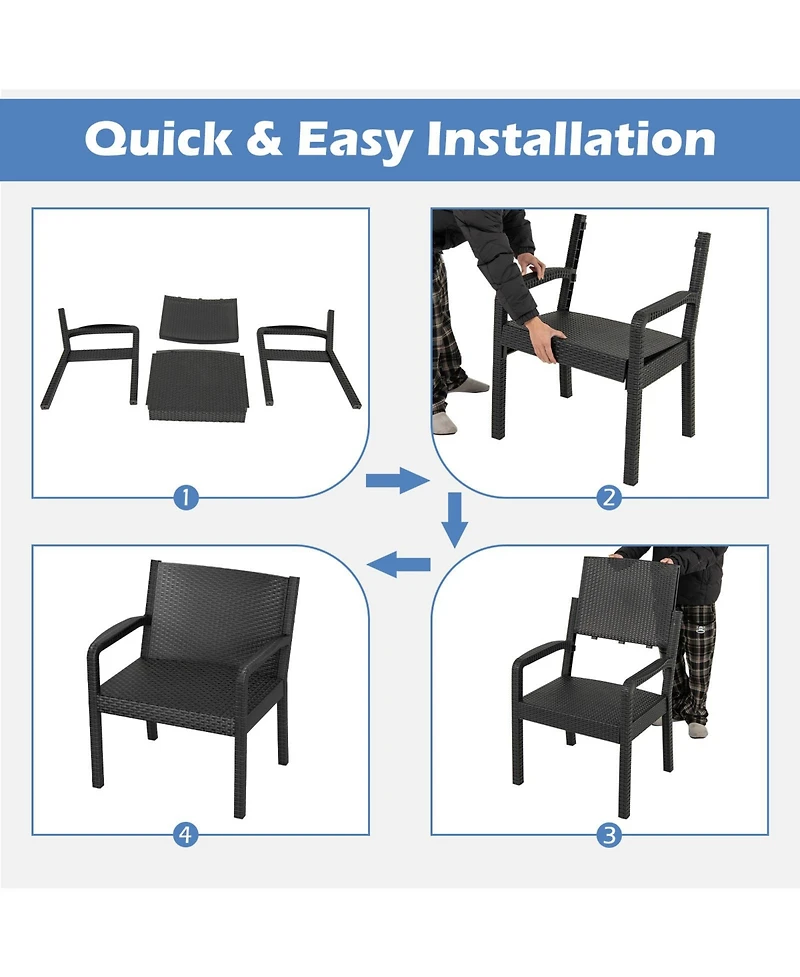 Quick & Easy Installation

1

2

4

3