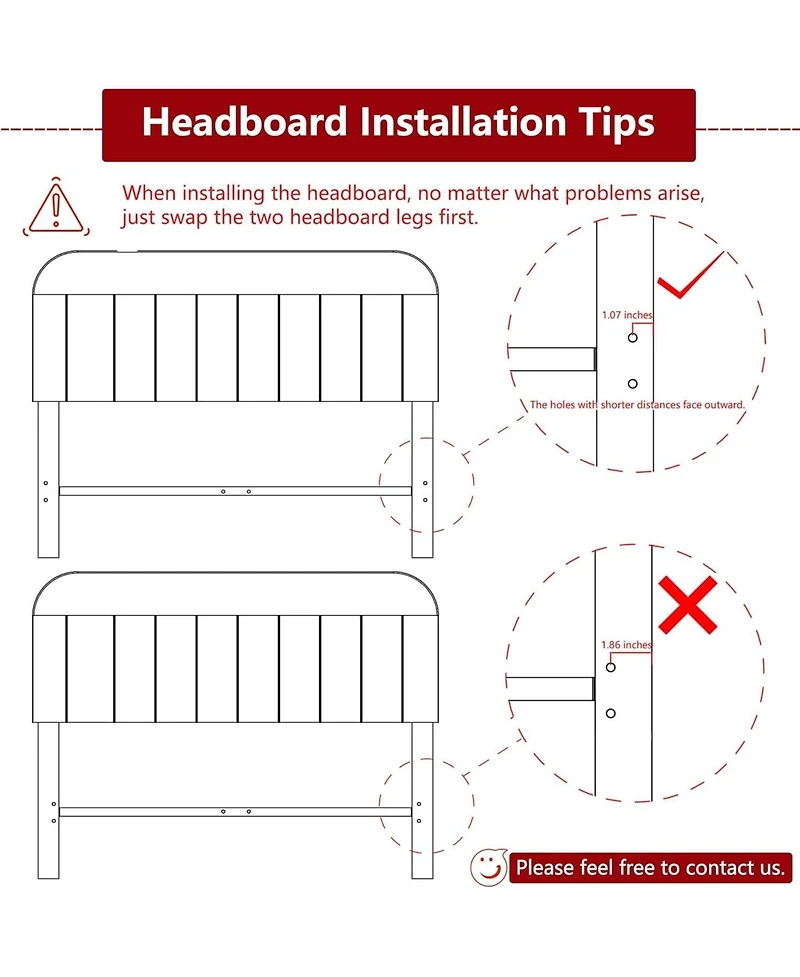 Headboard Installation Tips

When installing the headboard, no matter what problems arise, just swap the two headboard legs first.

1.07 inches

The holes with shorter distances face outward.

1.86 inches

Please feel free to contact us.