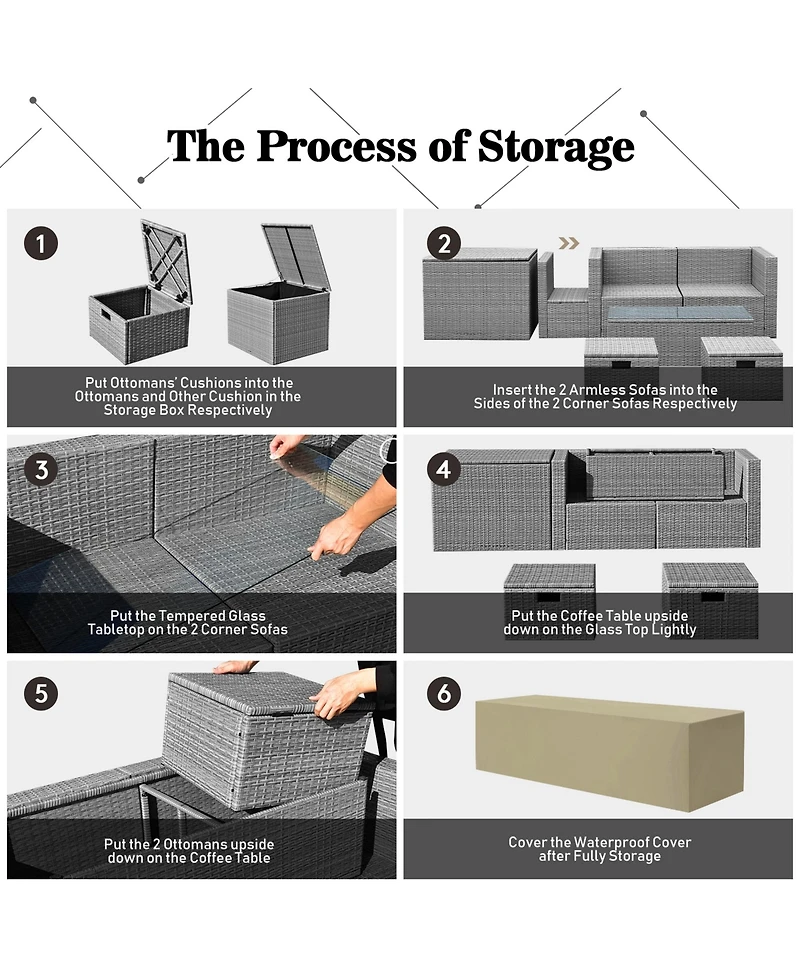 The Process of Storage

1

Put Ottomans' Cushions into the Ottomans and Other Cushion in the Storage Box Respectively

2

Insert the 2 Armless Sofas into the Sides of the 2 Corner Sofas Respectively

3

Put the Tempered Glass Tabletop on the 2 Corner Sofas

4

Put the Coffee Table upside down on the Glass Top Lightly

5

Put the 2 Ottomans upside down on the Coffee Table

6

Cover the Waterproof Cover after Fully Storage