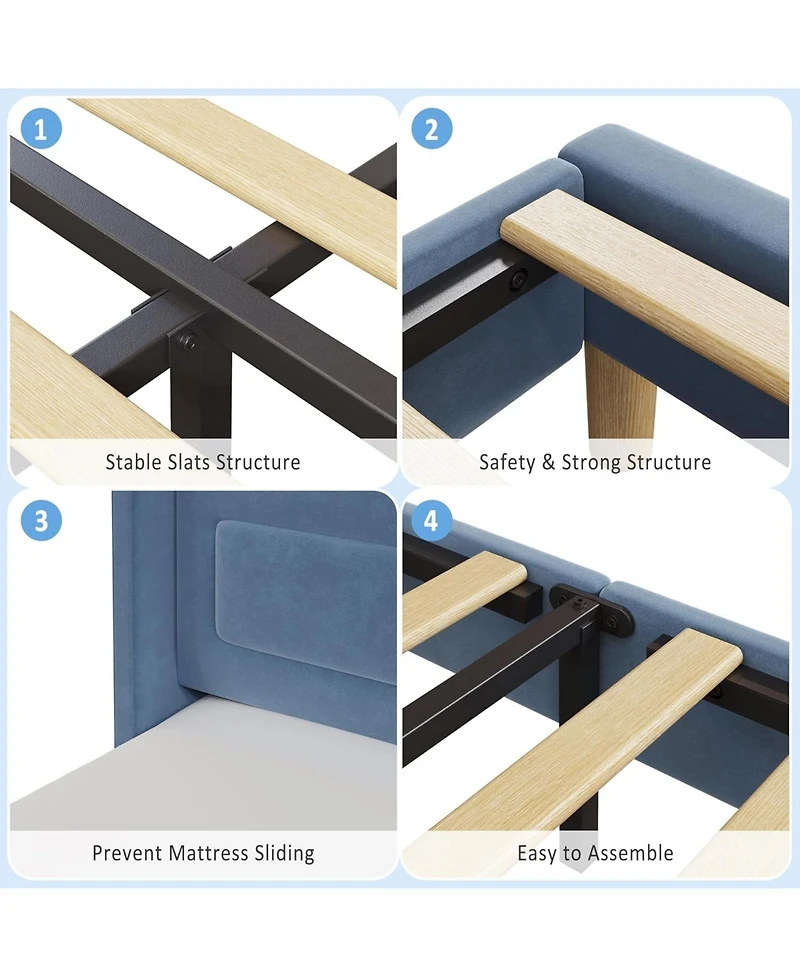 1

Stable Slats Structure

2

Safety & Strong Structure

3

Prevent Mattress Sliding

4

Easy to Assemble