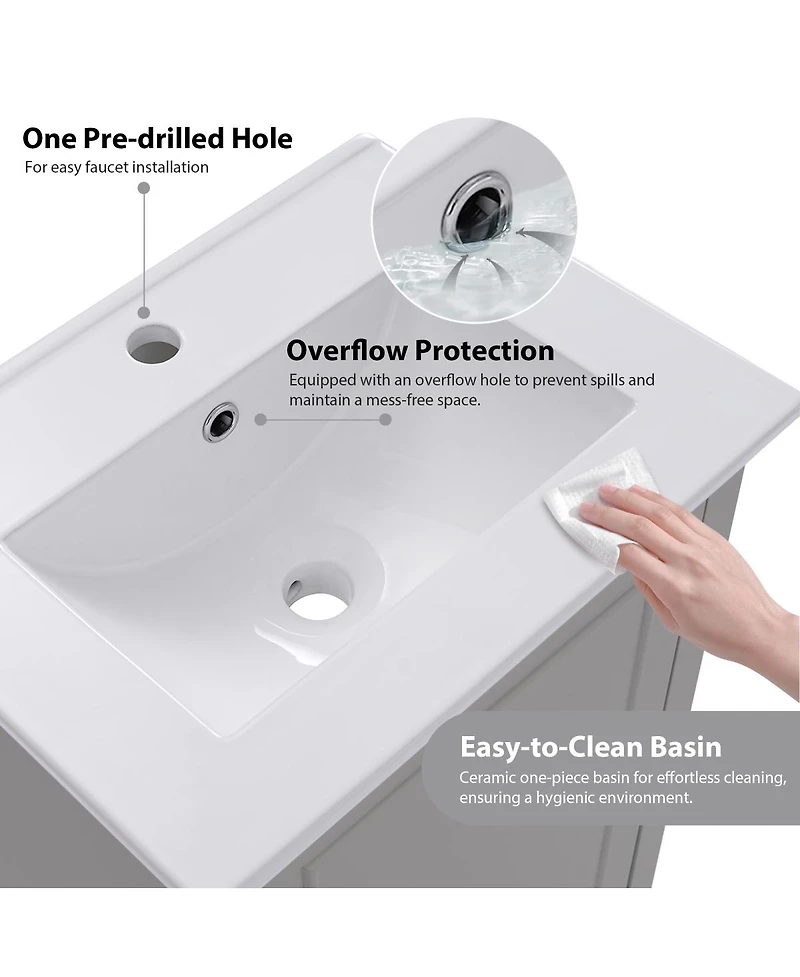 One Pre-drilled Hole
For easy faucet installation

Overflow Protection
Equipped with an overflow hole to prevent spills and maintain a mess-free space.

Easy-to-Clean Basin
Ceramic one-piece basin for effortless cleaning, ensuring a hygienic environment.