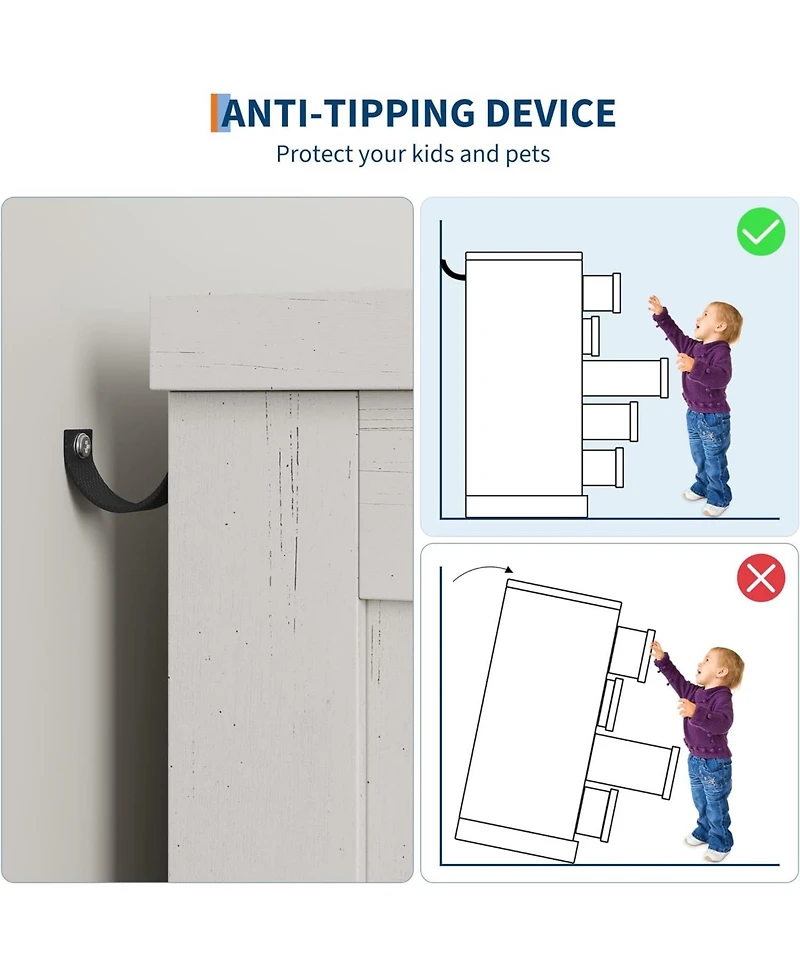 ANTI-TIPPING DEVICE
Protect your kids and pets