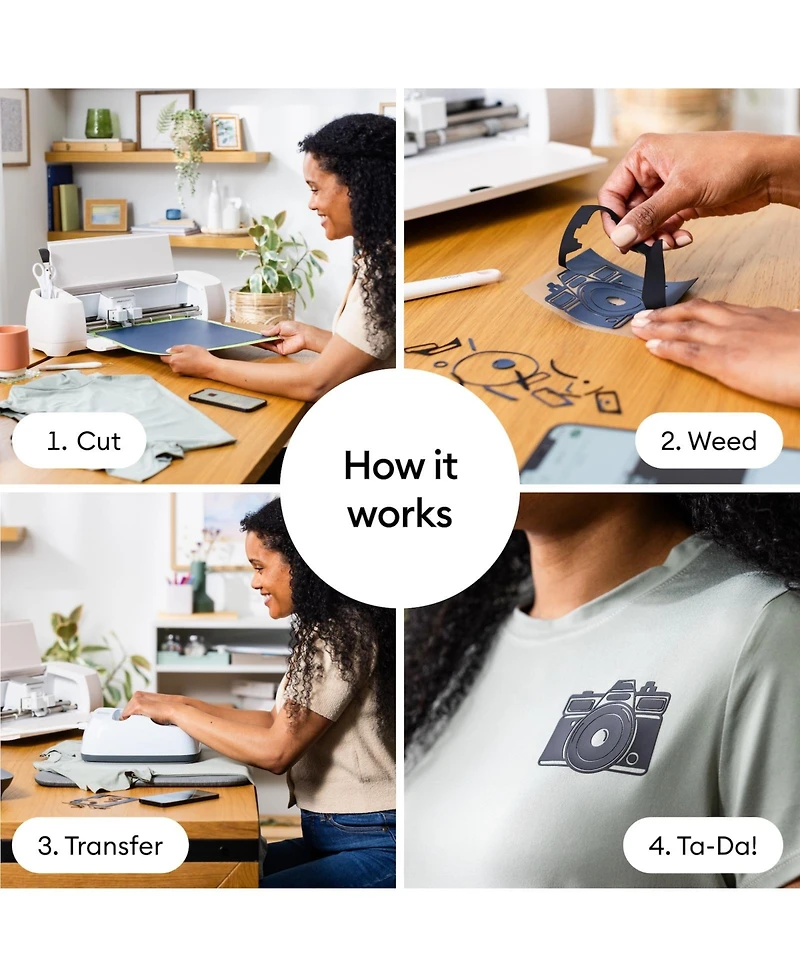 1. Cut

2. Weed

How it works

3. Transfer

4. Ta-Da!