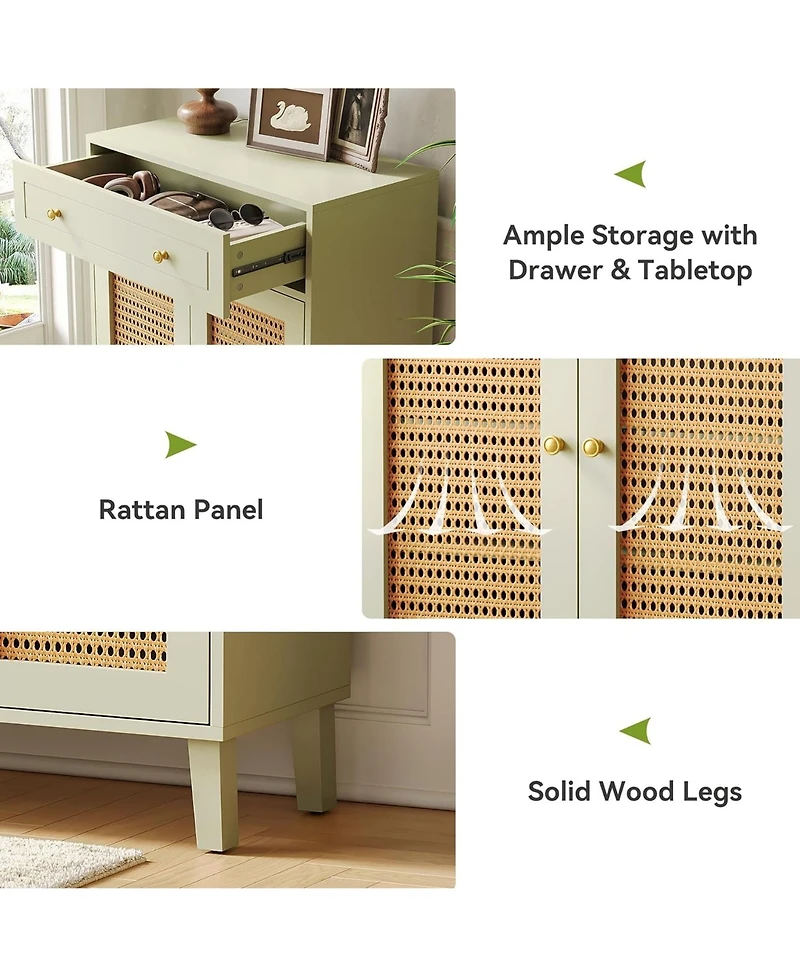 Ample Storage with Drawer & Tabletop

Rattan Panel

Solid Wood Legs