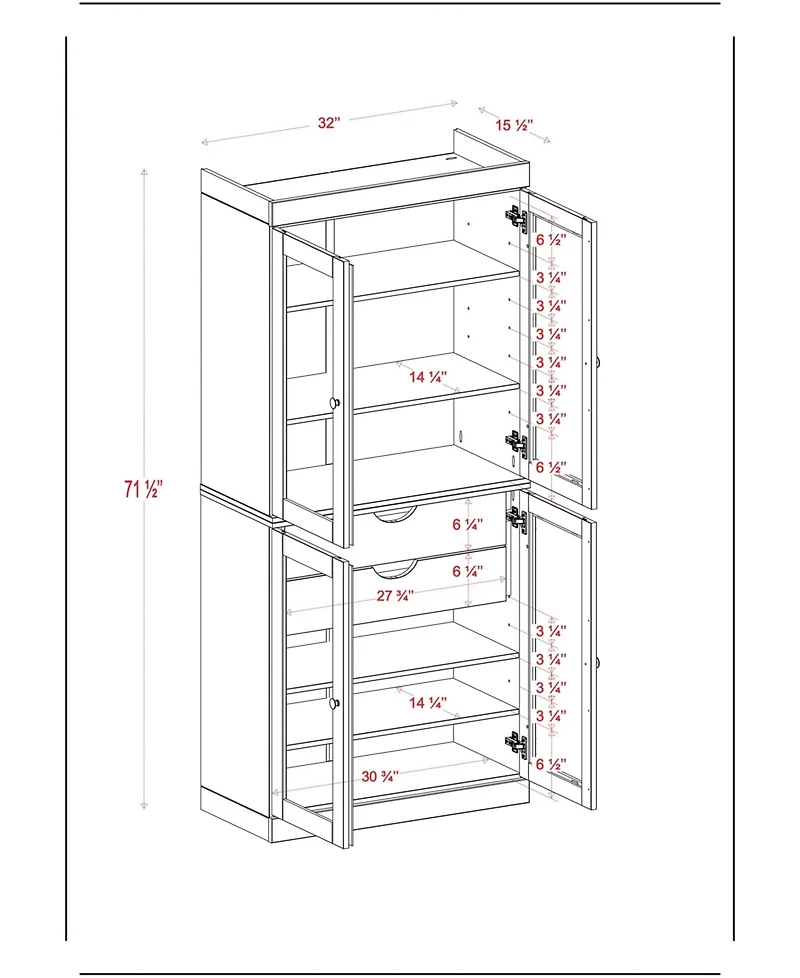 32"
15 ½"
71 ½"
6 ½"
3 ¼"
3 ¼"
3 ¼"
3 ¼"
3 ¼"
3 ¼"
14 ¼"
6 ½"
6 ¼"
6 ¼"
27 ¾"
3 ¼"
3 ¼"
3 ¼"
3 ¼"
14 ¼"
6 ½"
30 ¾"