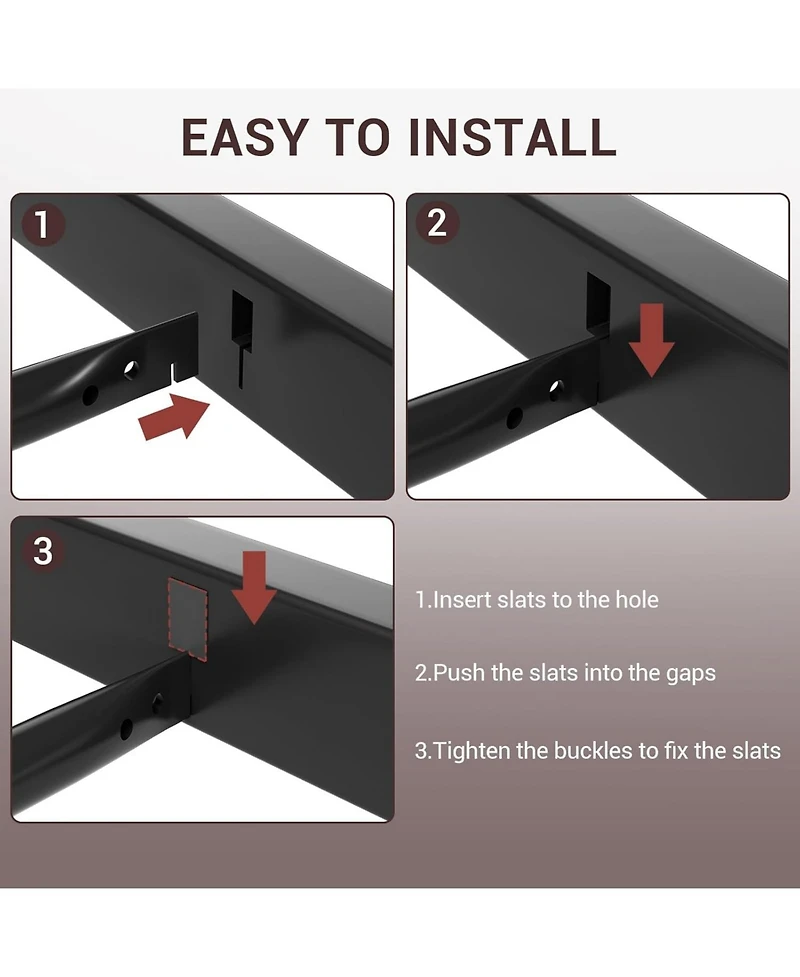 EASY TO INSTALL

1

2

3

1.Insert slats to the hole

2.Push the slats into the gaps

3.Tighten the buckles to fix the slats