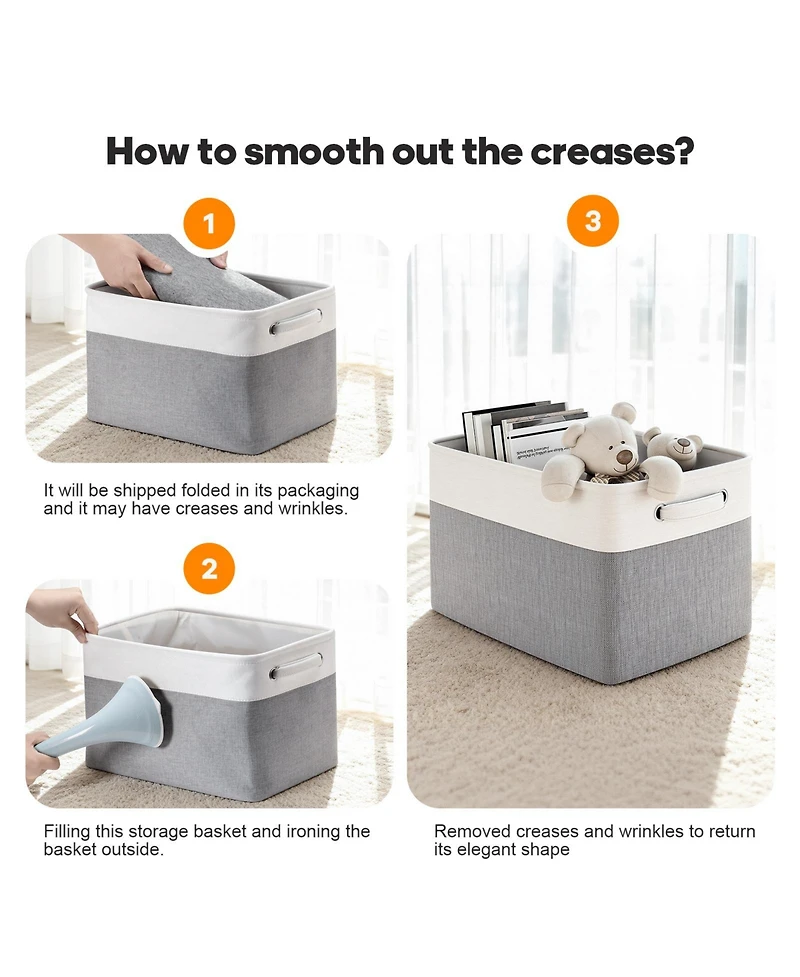 How to smooth out the creases?

1

It will be shipped folded in its packaging and it may have creases and wrinkles.

2

Filling this storage basket and ironing the basket outside.

3

Removed creases and wrinkles to return its elegant shape