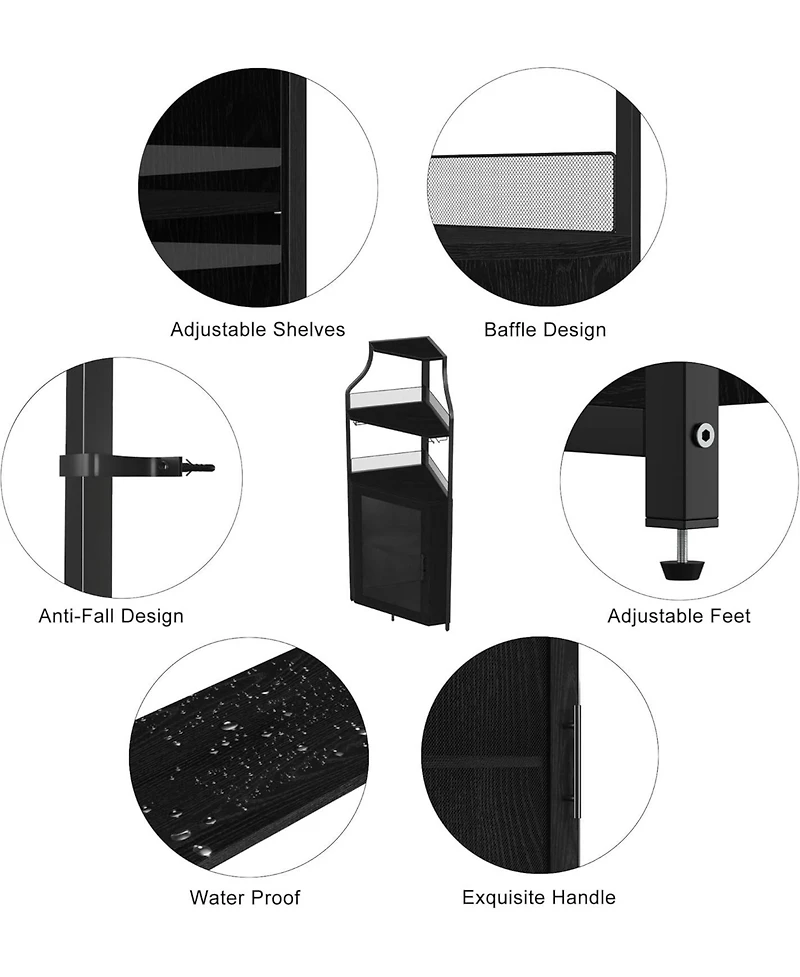 Adjustable Shelves

Baffle Design

Anti-Fall Design

Adjustable Feet

Water Proof

Exquisite Handle