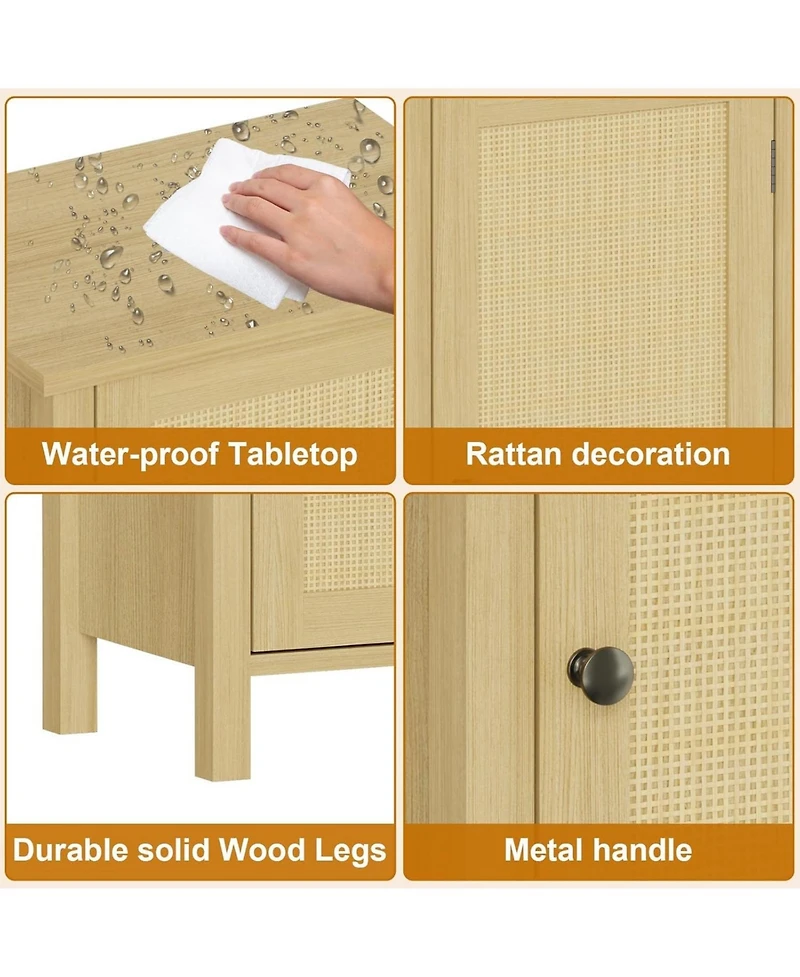 Water-proof Tabletop

Rattan decoration

Durable solid Wood Legs

Metal handle