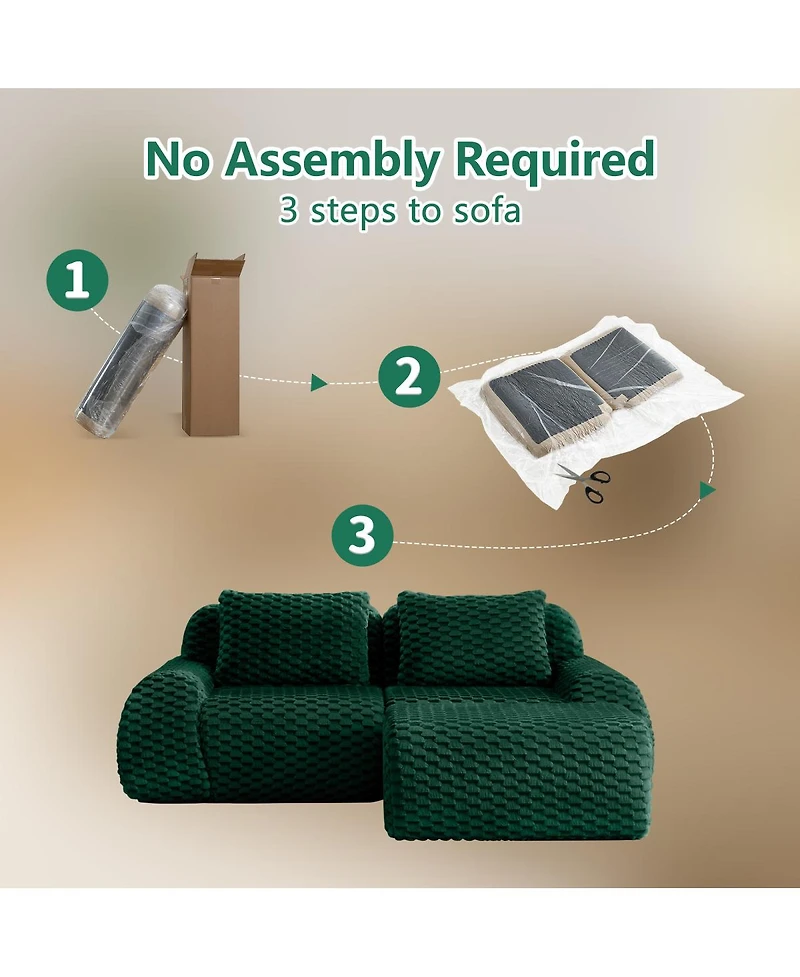 No Assembly Required
3 steps to sofa

1

2

3