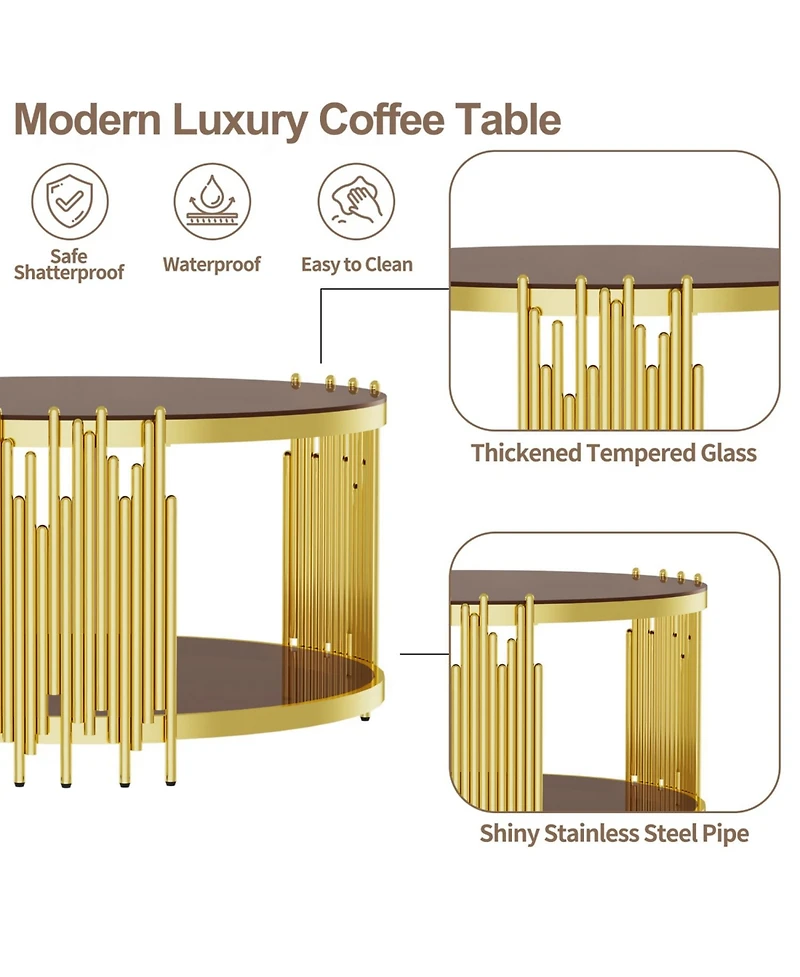 Modern Luxury Coffee Table

Safe Shatterproof

Waterproof

Easy to Clean

Thickened Tempered Glass

Shiny Stainless Steel Pipe