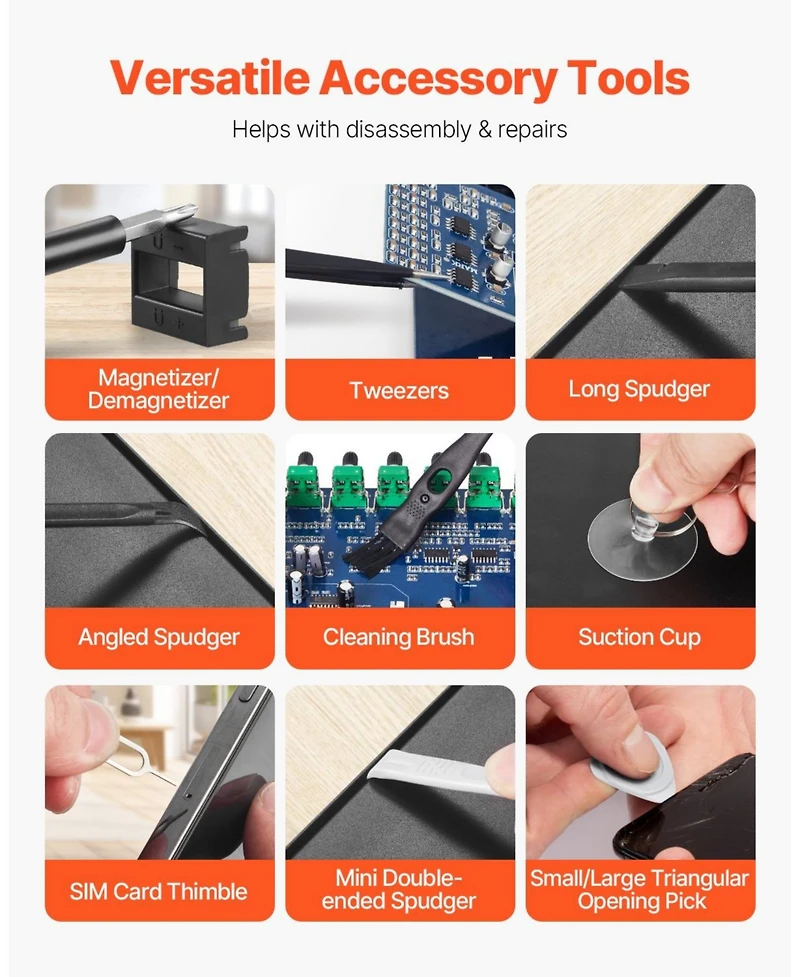 Versatile Accessory Tools

Helps with disassembly & repairs

Magnetizer/ Demagnetizer

Tweezers

Long Spudger

Angled Spudger

Cleaning Brush

Suction Cup

SIM Card Thimble

Mini Double-ended Spudger

Small/Large Triangular Opening Pick