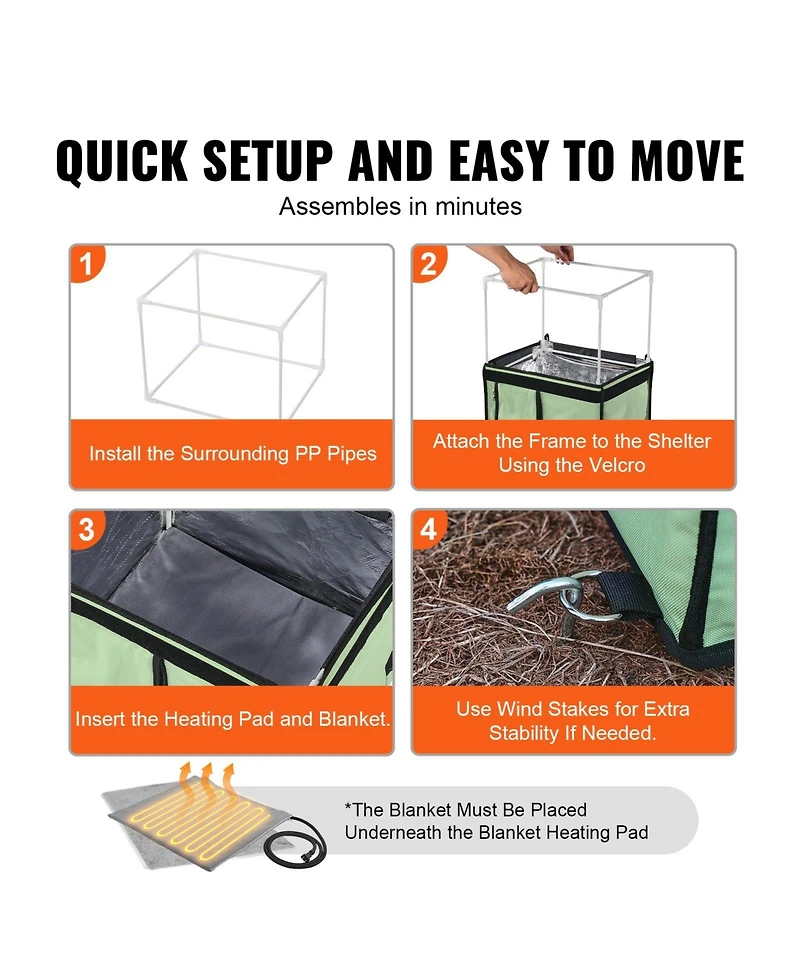 QUICK SETUP AND EASY TO MOVE

Assembles in minutes

1

Install the Surrounding PP Pipes

2

Attach the Frame to the Shelter Using the Velcro

3

Insert the Heating Pad and Blanket.

4

Use Wind Stakes for Extra Stability If Needed.

*The Blanket Must Be Placed Underneath the Blanket Heating Pad