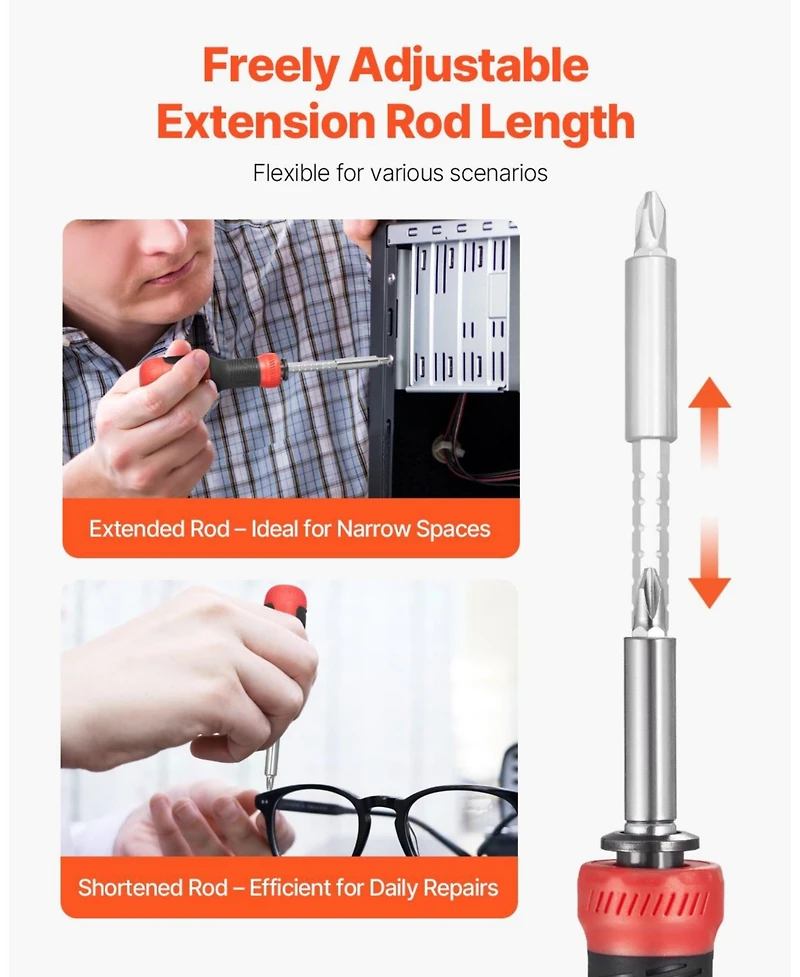 Freely Adjustable Extension Rod Length

Flexible for various scenarios

Extended Rod – Ideal for Narrow Spaces

Shortened Rod – Efficient for Daily Repairs