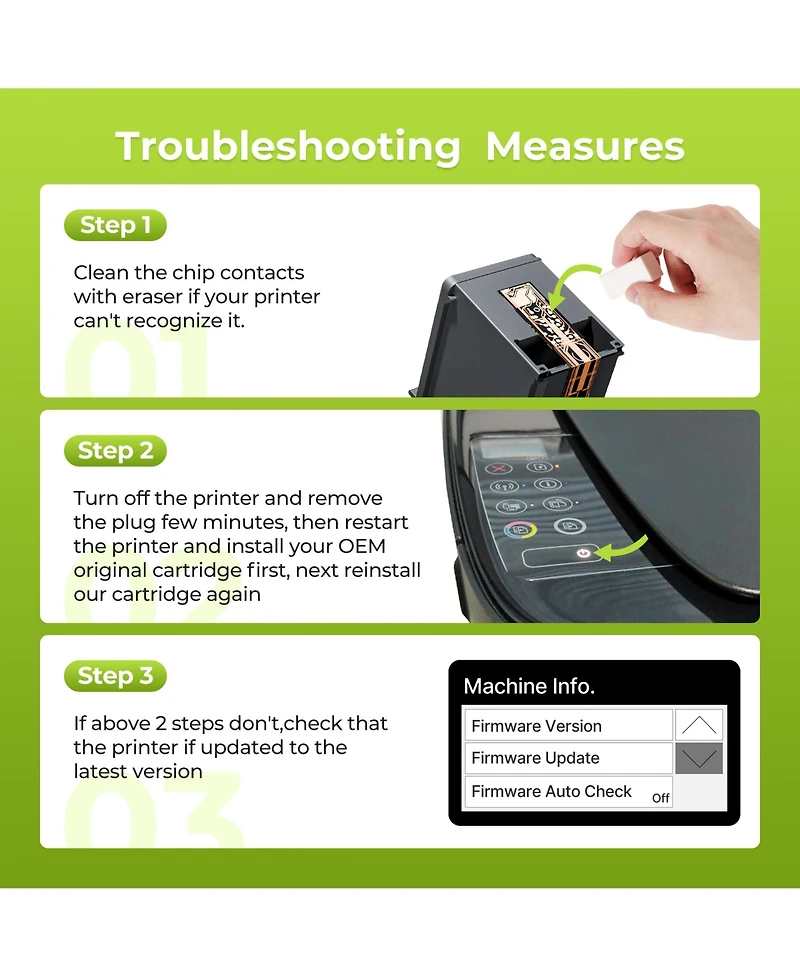 Troubleshooting Measures

Step 1

Clean the chip contacts with eraser if your printer can't recognize it.

01

Step 2

Turn off the printer and remove the plug few minutes, then restart the printer and install your OEM original cartridge first, next reinstall our cartridge again

02

Step 3

If above 2 steps don't,check that the printer if updated to the latest version

03

Machine Info.

Firmware Version

Firmware Update

Firmware Auto Check Off