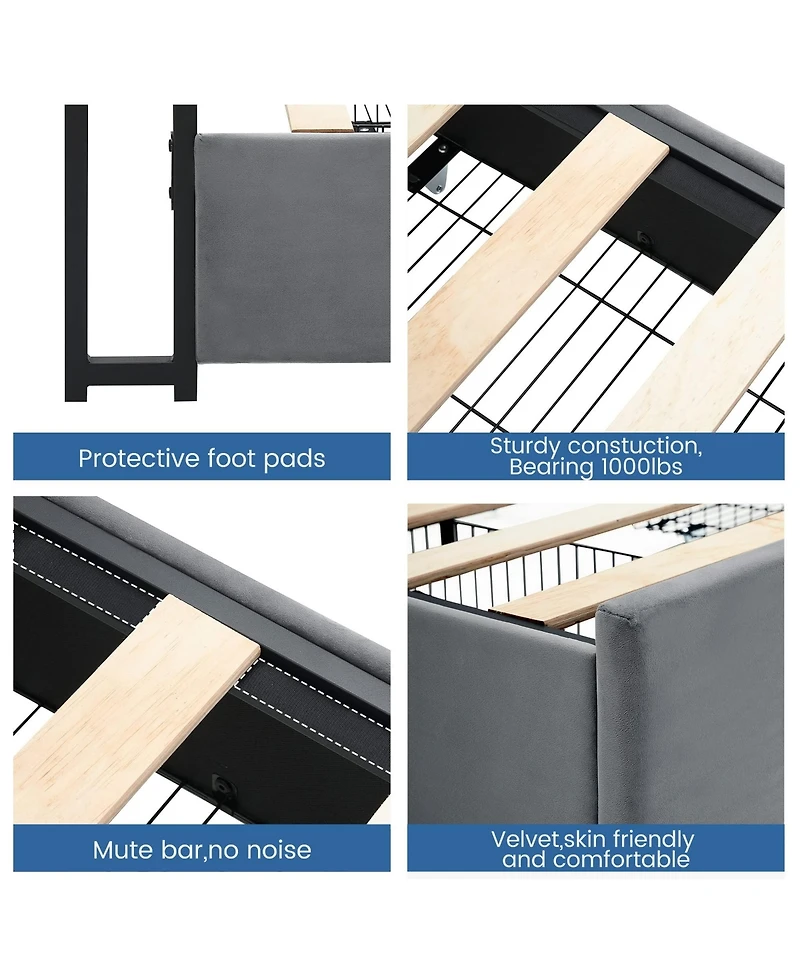 Protective foot pads

Sturdy constuction,
Bearing 1000lbs

Mute bar,no noise

Velvet,skin friendly
and comfortable