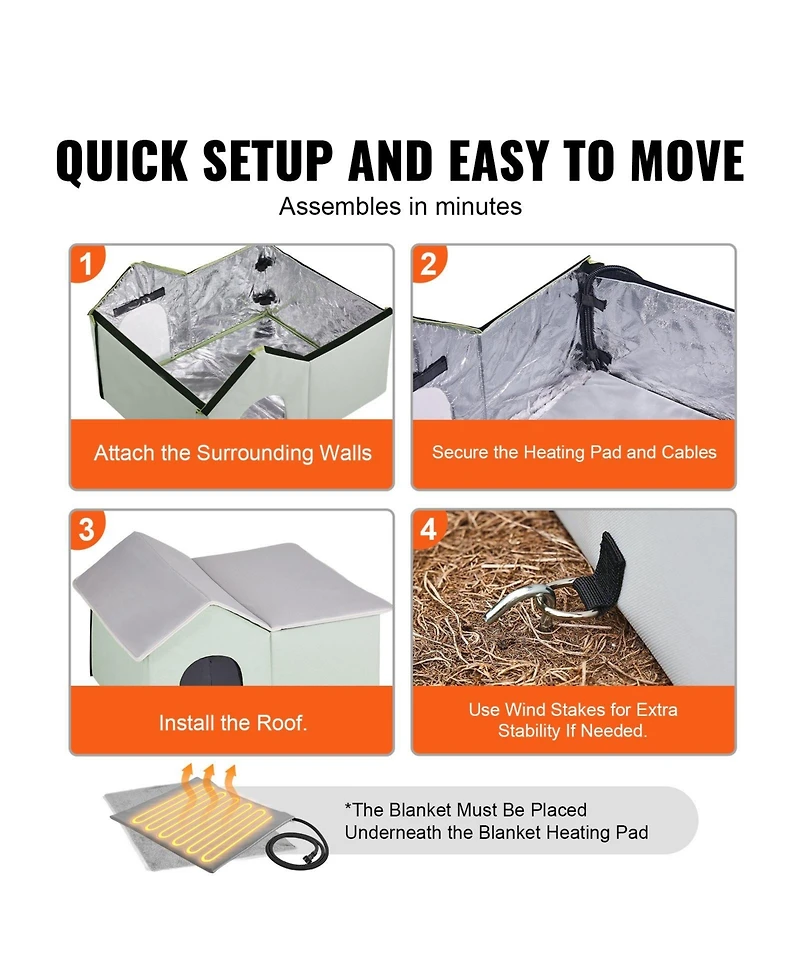 QUICK SETUP AND EASY TO MOVE

Assembles in minutes

1

Attach the Surrounding Walls

2

Secure the Heating Pad and Cables

3

Install the Roof.

4

Use Wind Stakes for Extra Stability If Needed.

*The Blanket Must Be Placed Underneath the Blanket Heating Pad