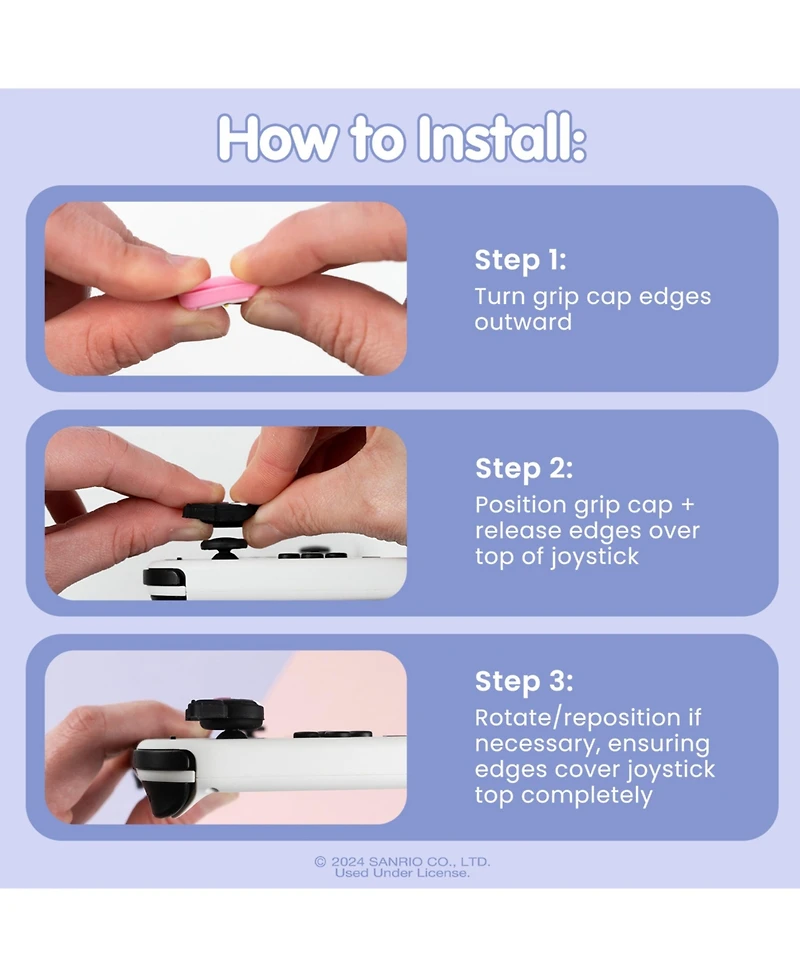 How to Install:

Step 1:
Turn grip cap edges outward

Step 2:
Position grip cap + release edges over top of joystick

Step 3:
Rotate/reposition if necessary, ensuring edges cover joystick top completely

© 2024 SANRIO CO., LTD.
Used Under License.