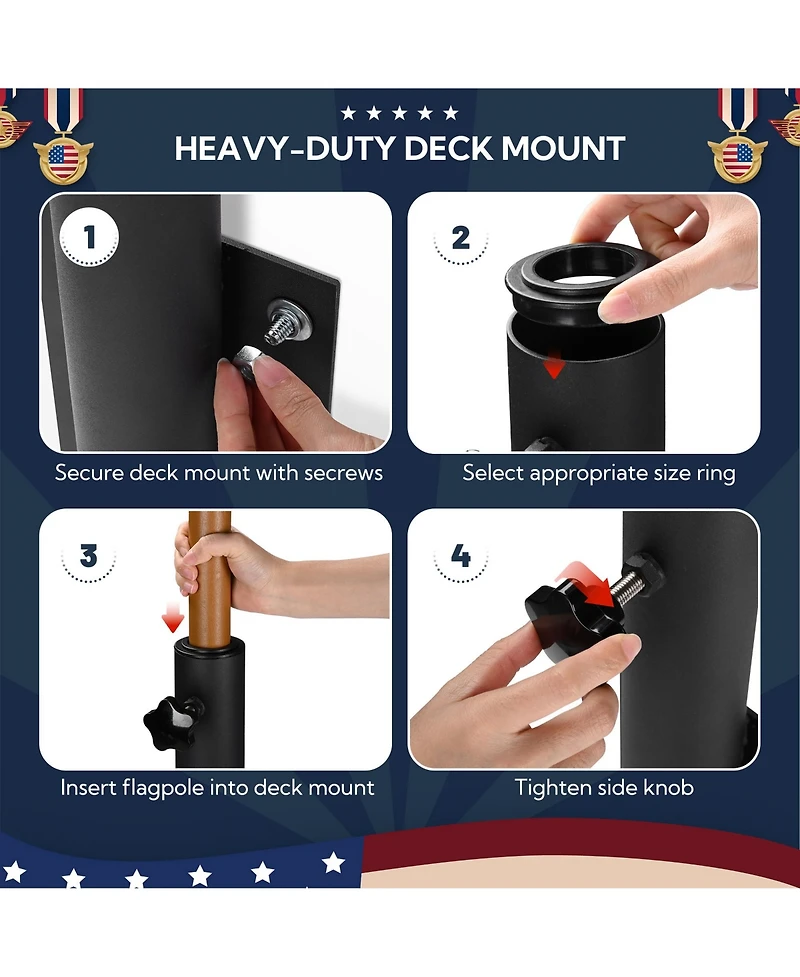 HEAVY-DUTY DECK MOUNT

1

Secure deck mount with secrews

2

Select appropriate size ring

3

Insert flagpole into deck mount

4

Tighten side knob