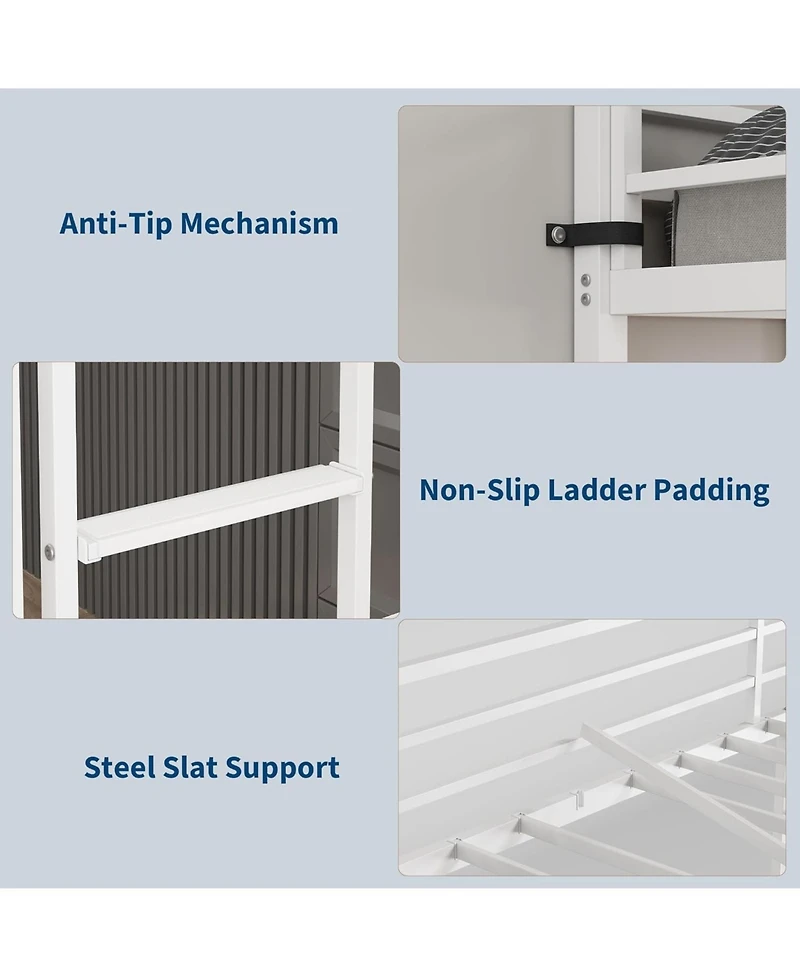 Anti-Tip Mechanism

Non-Slip Ladder Padding

Steel Slat Support