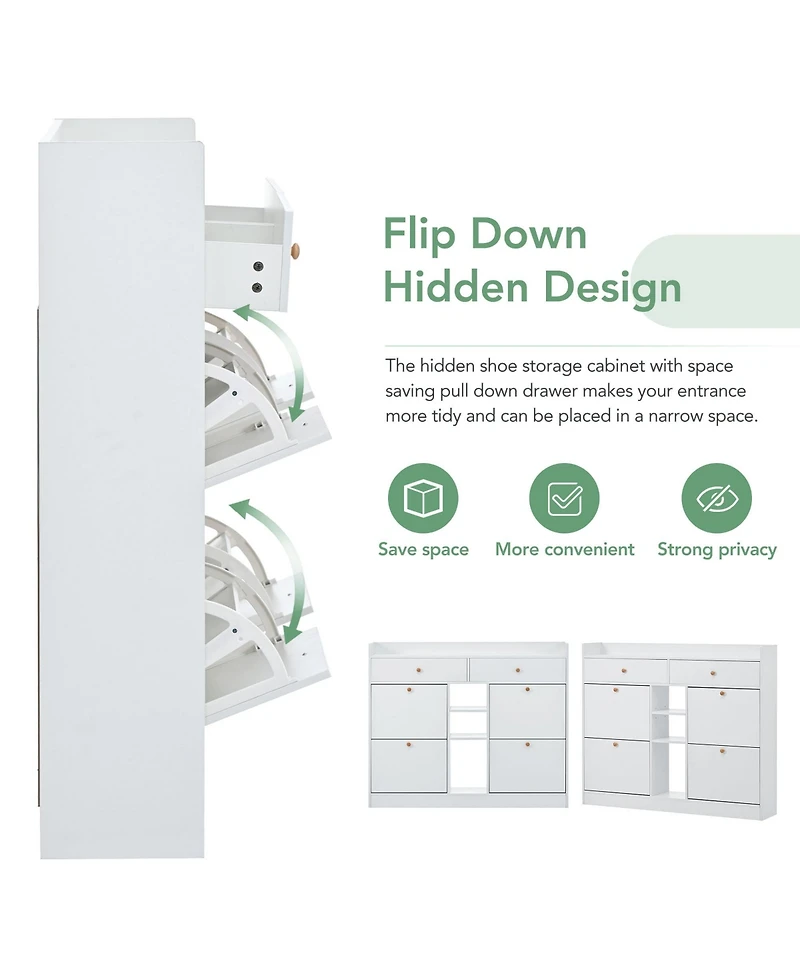 Flip Down
Hidden Design

The hidden shoe storage cabinet with space saving pull down drawer makes your entrance more tidy and can be placed in a narrow space.

Save space
More convenient
Strong privacy