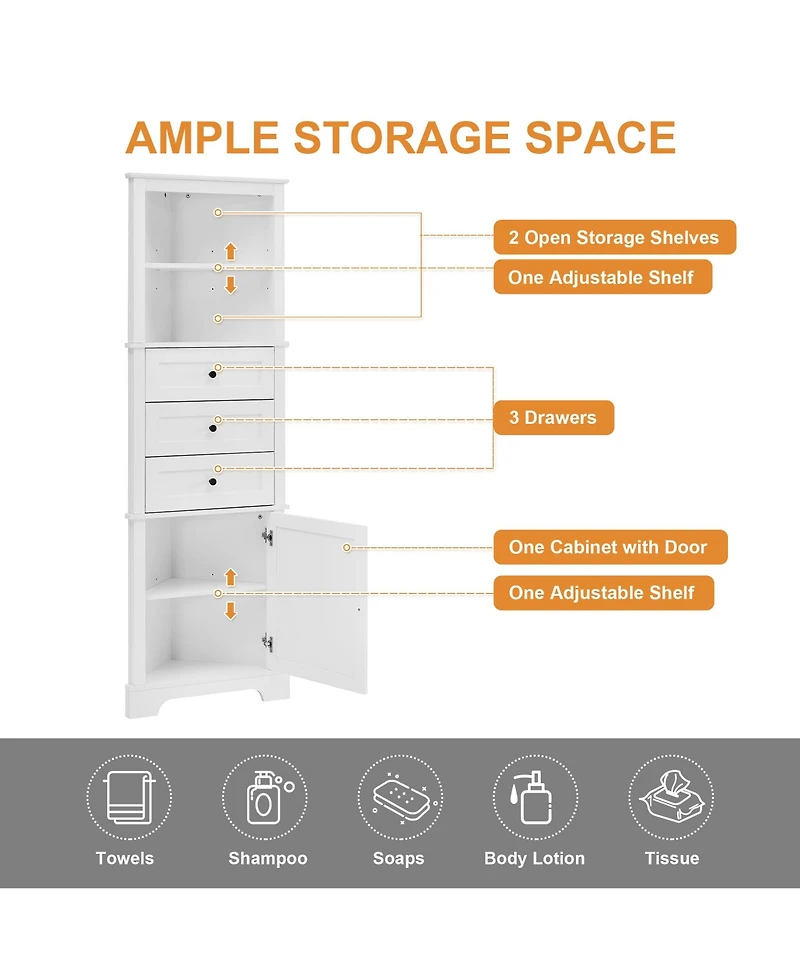 AMPLE STORAGE SPACE

2 Open Storage Shelves

One Adjustable Shelf

3 Drawers

One Cabinet with Door

One Adjustable Shelf

Towels

Shampoo

Soaps

Body Lotion

Tissue