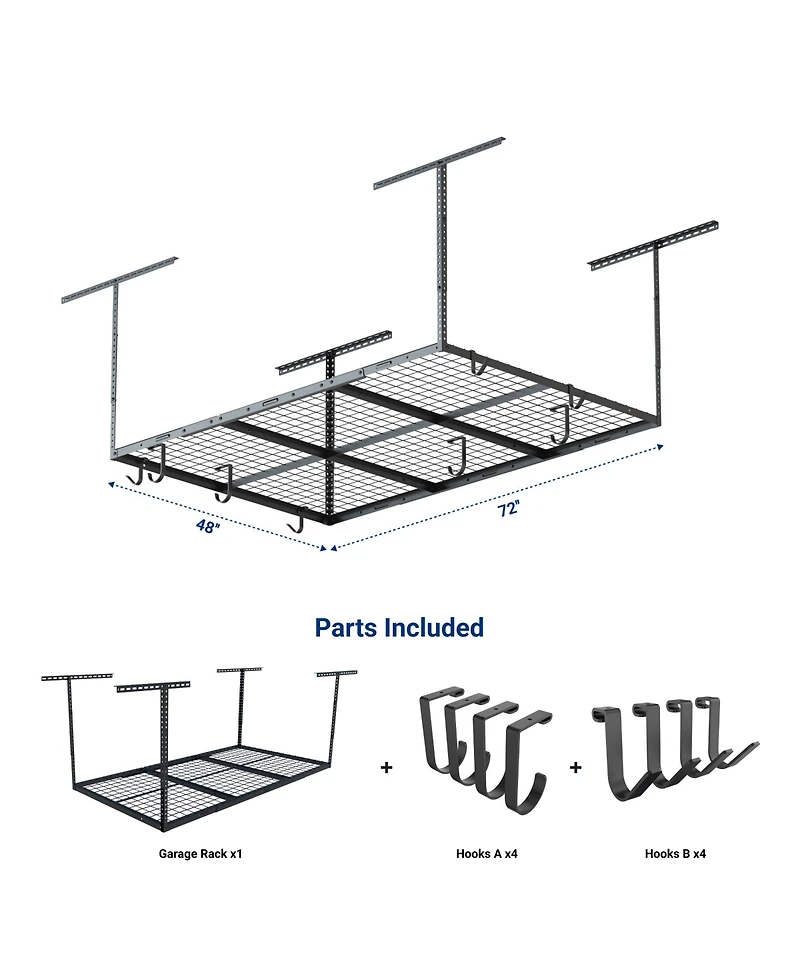 48"

72"

Parts Included

+

+

Garage Rack x1

Hooks A x4

Hooks B x4