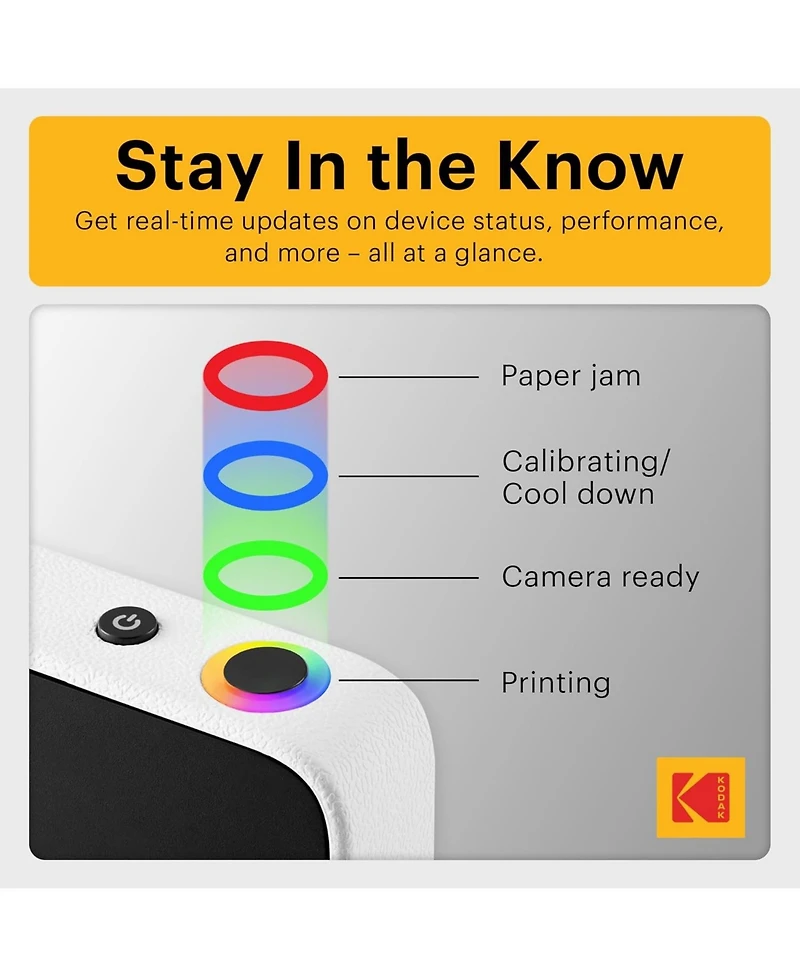 Stay In the Know

Get real-time updates on device status, performance, and more – all at a glance.

Paper jam

Calibrating/ Cool down

Camera ready

Printing

KODAK