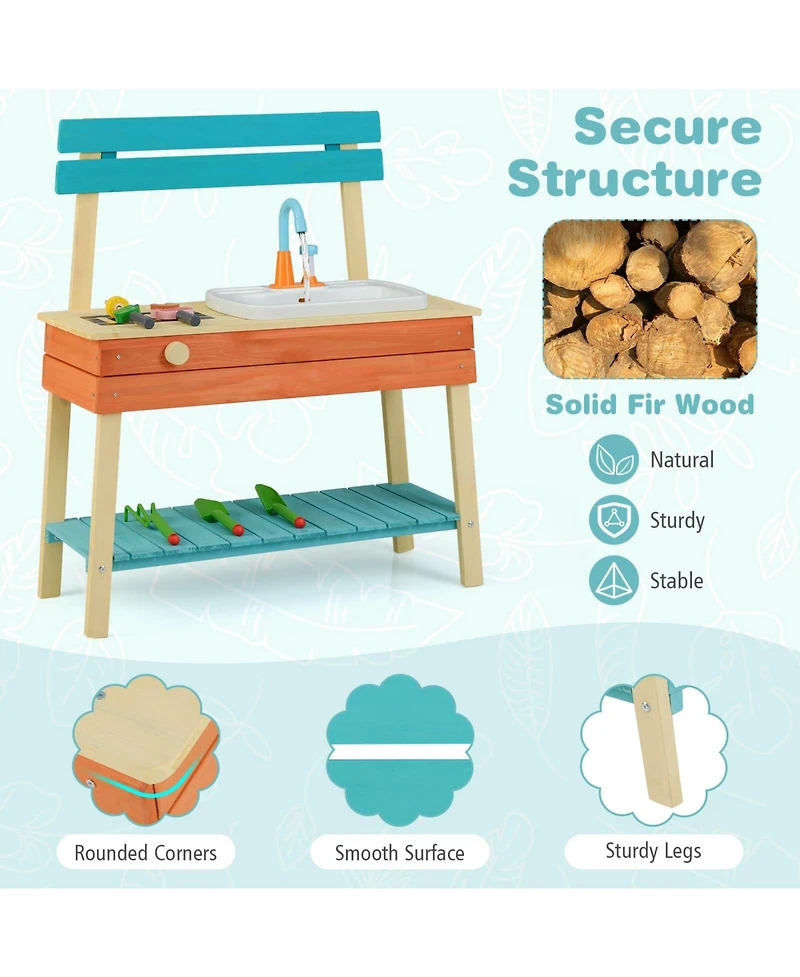 Secure Structure

Solid Fir Wood

Natural

Sturdy

Stable

Rounded Corners

Smooth Surface

Sturdy Legs