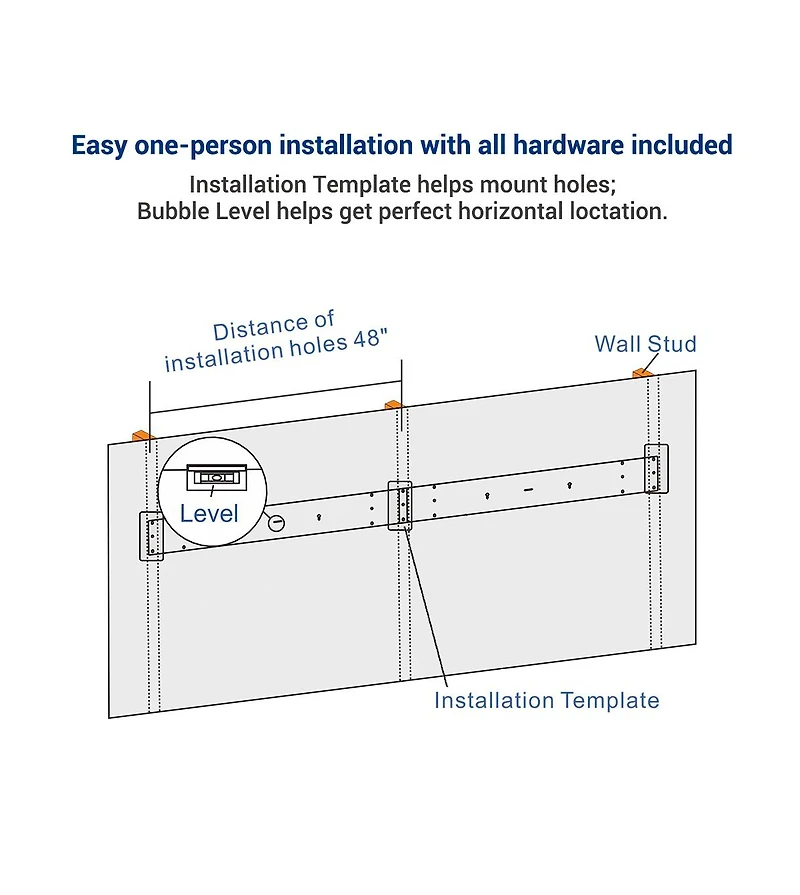 Easy one-person installation with all hardware included

Installation Template helps mount holes;
Bubble Level helps get perfect horizontal loctation.

Distance of installation holes 48"

Wall Stud

Level

Installation Template