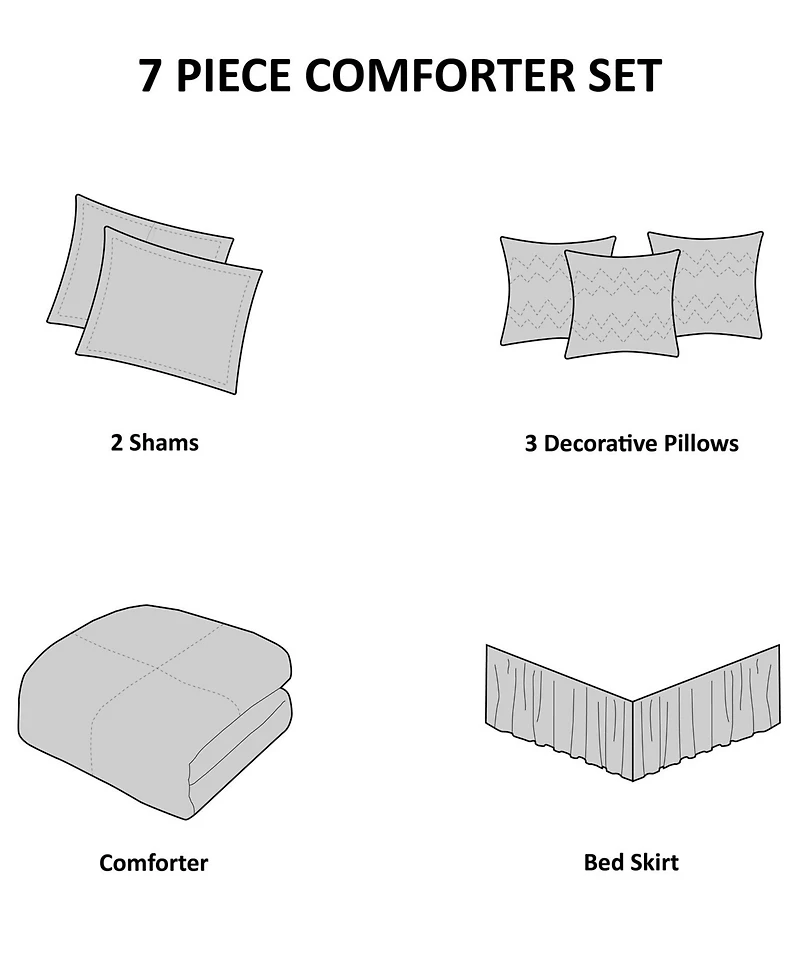 7 PIECE COMFORTER SET

2 Shams

3 Decorative Pillows

Comforter

Bed Skirt