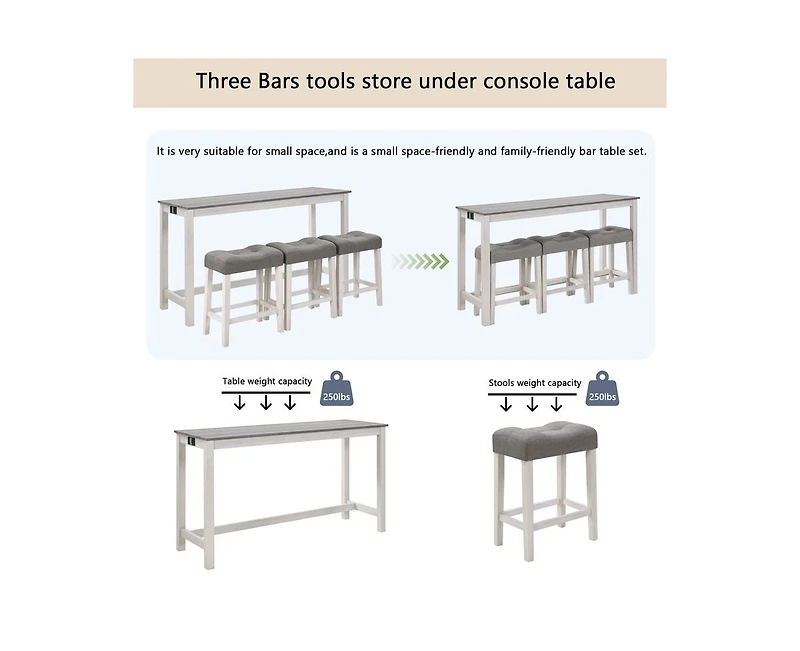 Three Bars tools store under console table

It is very suitable for small space,and is a small space-friendly and family-friendly bar table set.

Table weight capacity

250lbs

Stools weight capacity

250lbs