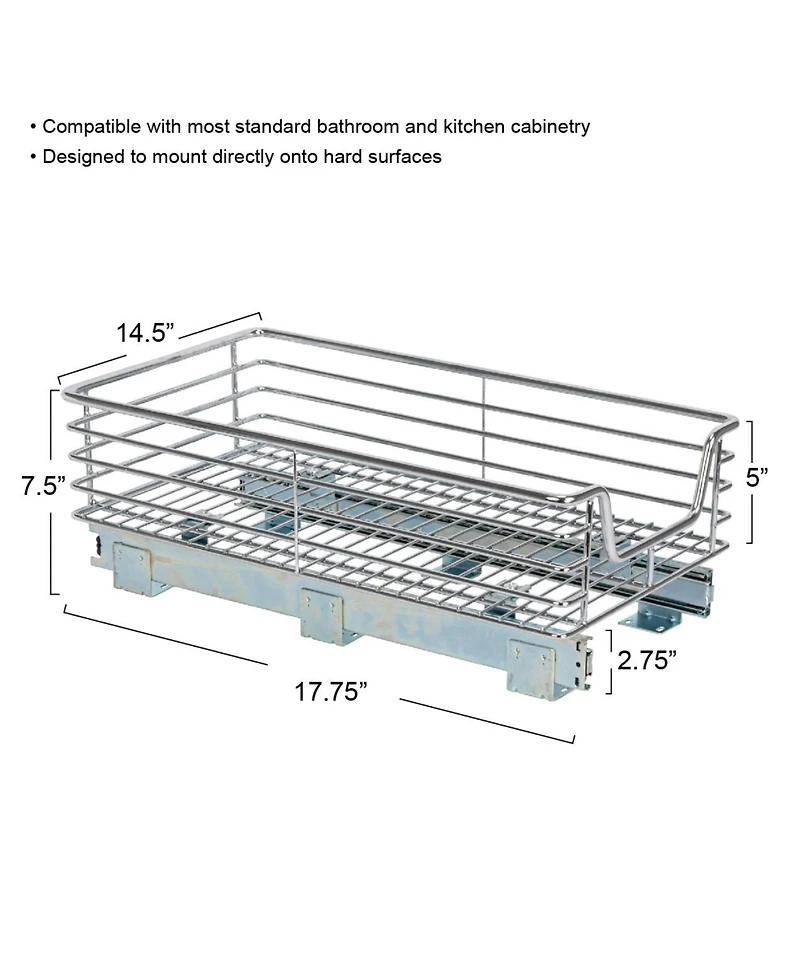 • Compatible with most standard bathroom and kitchen cabinetry
• Designed to mount directly onto hard surfaces

14.5”

7.5”

5”

2.75”

17.75”