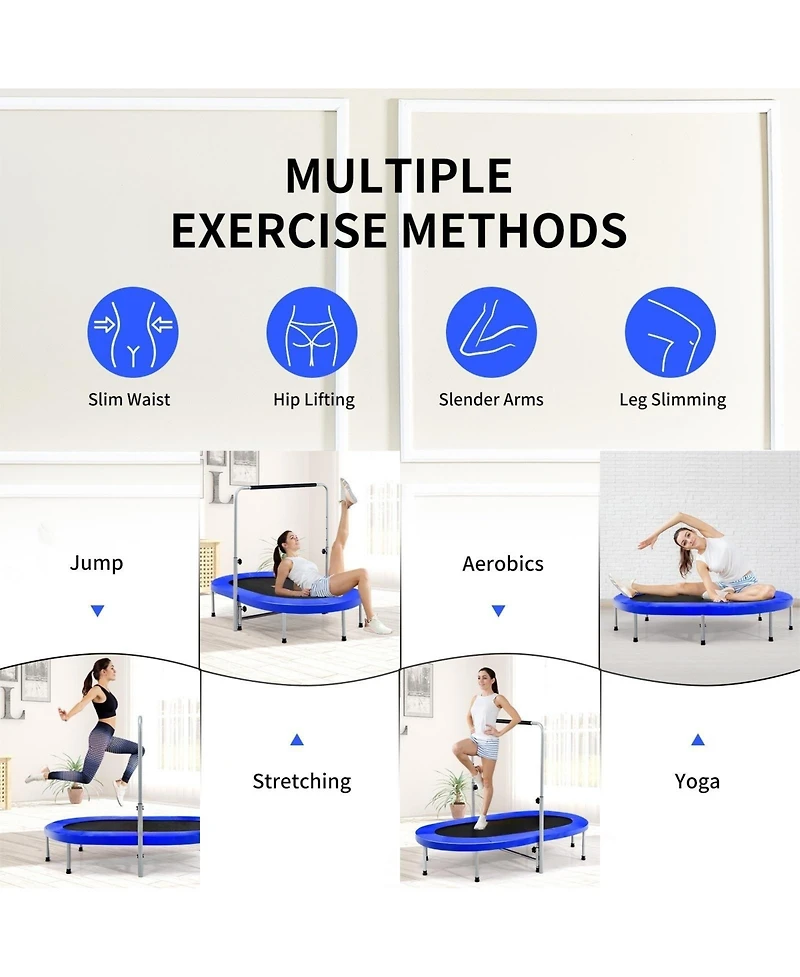 MULTIPLE
EXERCISE METHODS

Slim Waist

Hip Lifting

Slender Arms

Leg Slimming

Jump

Aerobics

Stretching

Yoga