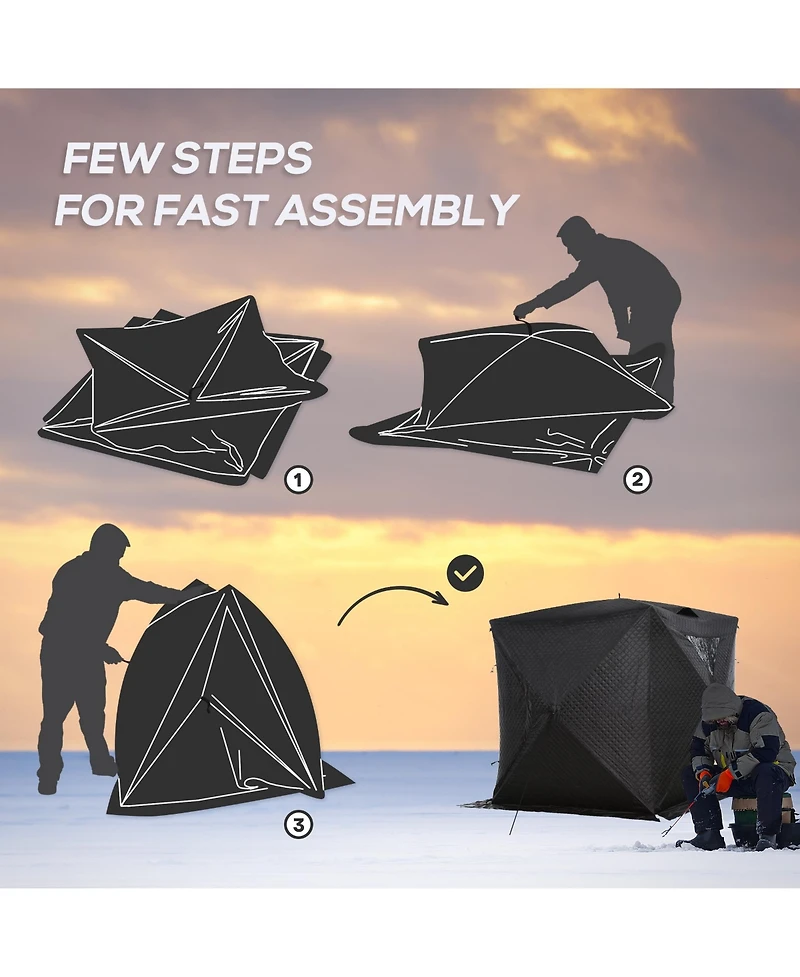 FEW STEPS
FOR FAST ASSEMBLY

1

2

3