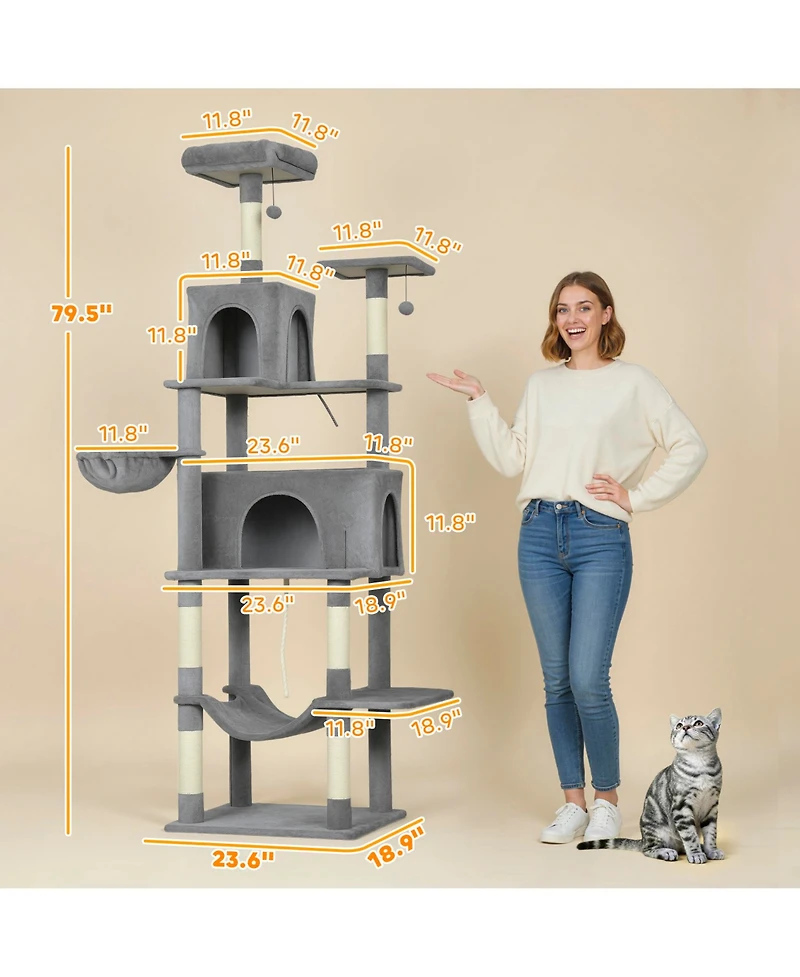 11.8"
11.8"
11.8"
11.8"
11.8"
11.8"
79.5"
11.8"
11.8"
23.6"
11.8"
11.8"
23.6"
18.9"
11.8"
18.9"
23.6"
18.9"