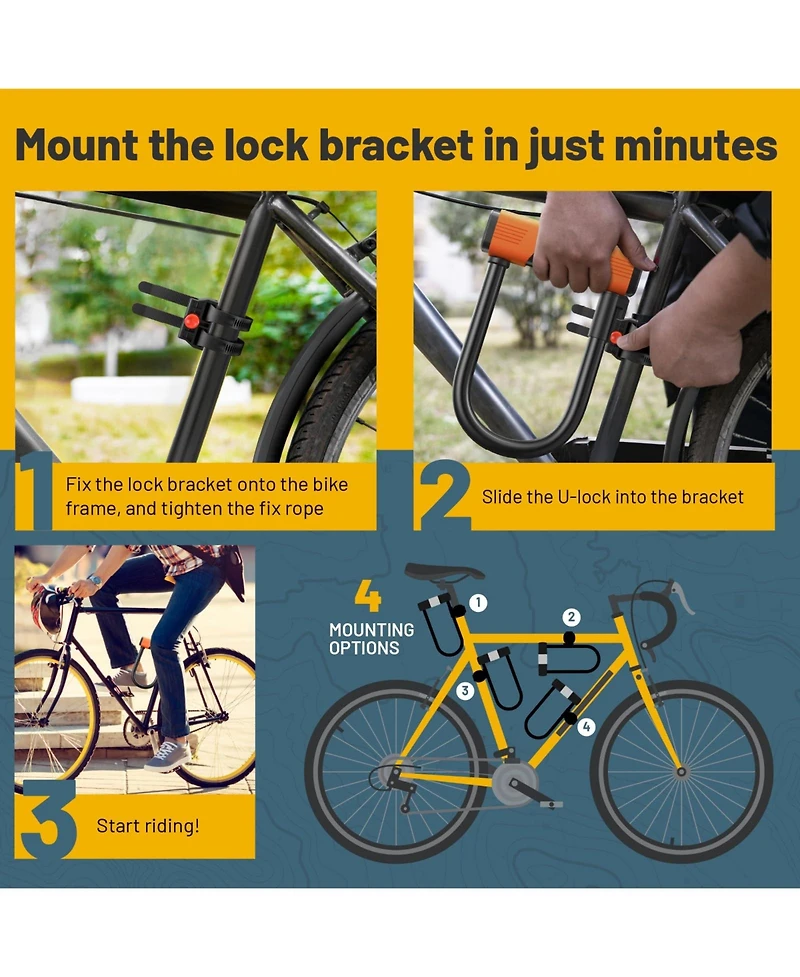 Mount the lock bracket in just minutes

1 Fix the lock bracket onto the bike frame, and tighten the fix rope

2 Slide the U-lock into the bracket

3 Start riding!

4 MOUNTING OPTIONS

1

2

3

4