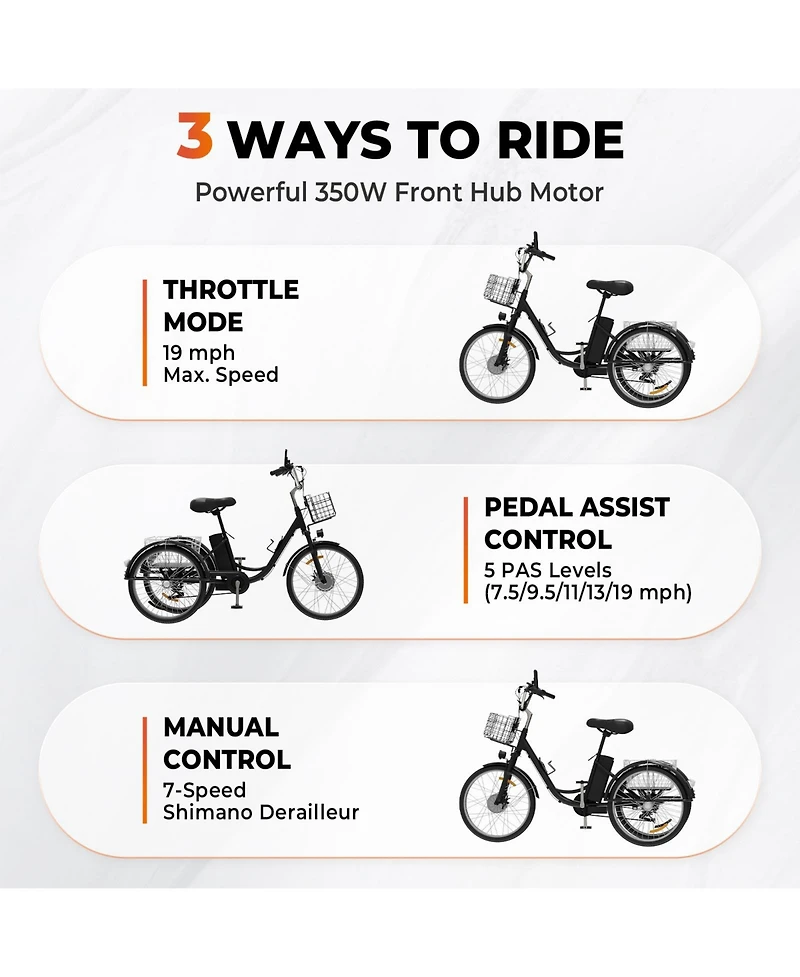 3 WAYS TO RIDE
Powerful 350W Front Hub Motor

THROTTLE MODE
19 mph
Max. Speed

PEDAL ASSIST CONTROL
5 PAS Levels
(7.5/9.5/11/13/19 mph)

MANUAL CONTROL
7-Speed
Shimano Derailleur