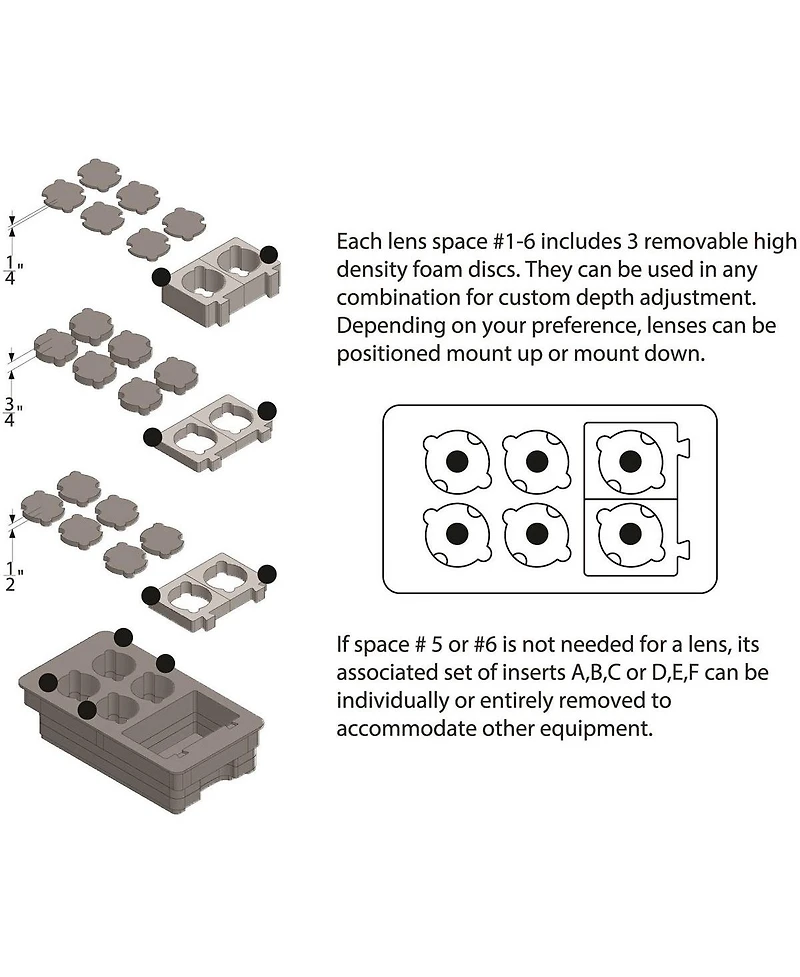 $\frac{1}{4}$"

$\frac{3}{4}$"

$\frac{1}{2}$"

Each lens space #1-6 includes 3 removable high density foam discs. They can be used in any combination for custom depth adjustment. Depending on your preference, lenses can be positioned mount up or mount down.

If space # 5 or #6 is not needed for a lens, its associated set of inserts A,B,C or D,E,F can be individually or entirely removed to accommodate other equipment.