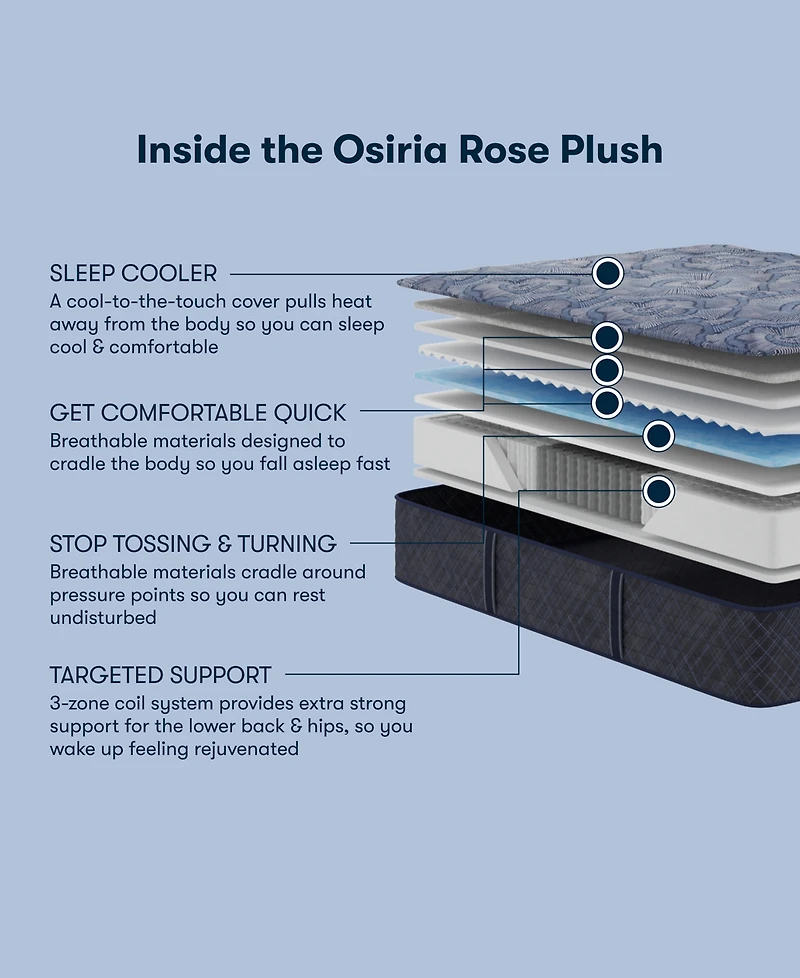 Inside the Osiria Rose Plush

SLEEP COOLER
A cool-to-the-touch cover pulls heat away from the body so you can sleep cool & comfortable

GET COMFORTABLE QUICK
Breathable materials designed to cradle the body so you fall asleep fast

STOP TOSSING & TURNING
Breathable materials cradle around pressure points so you can rest undisturbed

TARGETED SUPPORT
3-zone coil system provides extra strong support for the lower back & hips, so you wake up feeling rejuvenated