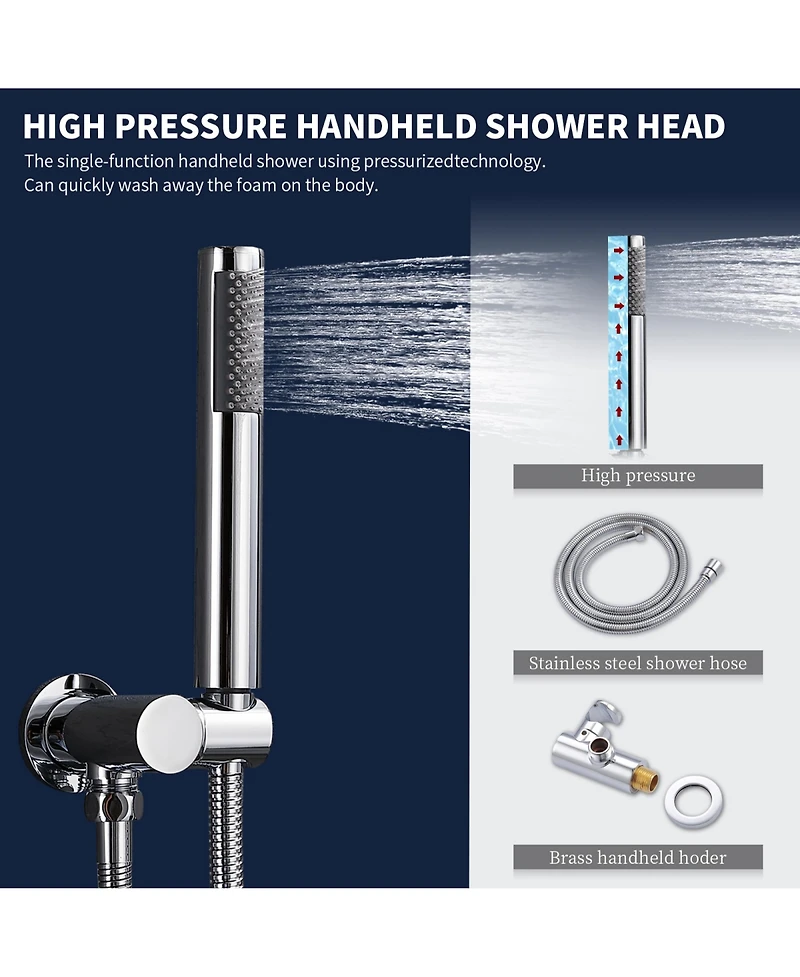 HIGH PRESSURE HANDHELD SHOWER HEAD

The single-function handheld shower using pressurizedtechnology. Can quickly wash away the foam on the body.

High pressure

Stainless steel shower hose

Brass handheld hoder