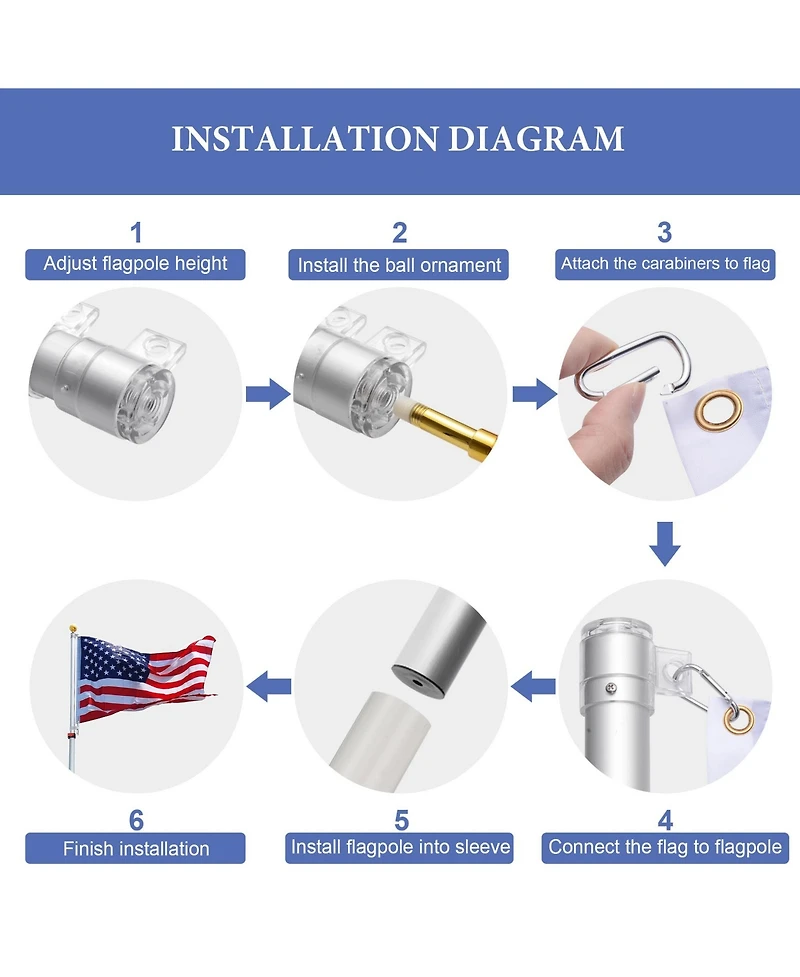 INSTALLATION DIAGRAM

1
Adjust flagpole height

2
Install the ball ornament

3
Attach the carabiners to flag

4
Connect the flag to flagpole

5
Install flagpole into sleeve

6
Finish installation