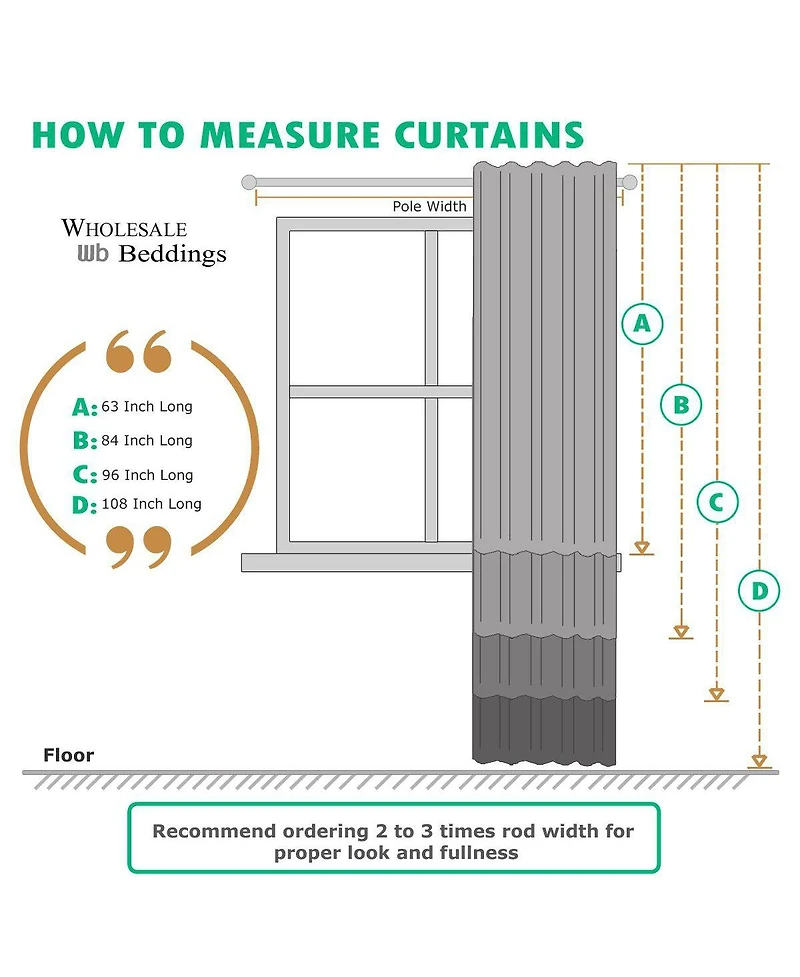 HOW TO MEASURE CURTAINS

Pole Width

WHOLESALE
Wb Beddings

A: 63 Inch Long
B: 84 Inch Long
C: 96 Inch Long
D: 108 Inch Long

A
B
C
D

Floor

Recommend ordering 2 to 3 times rod width for proper look and fullness