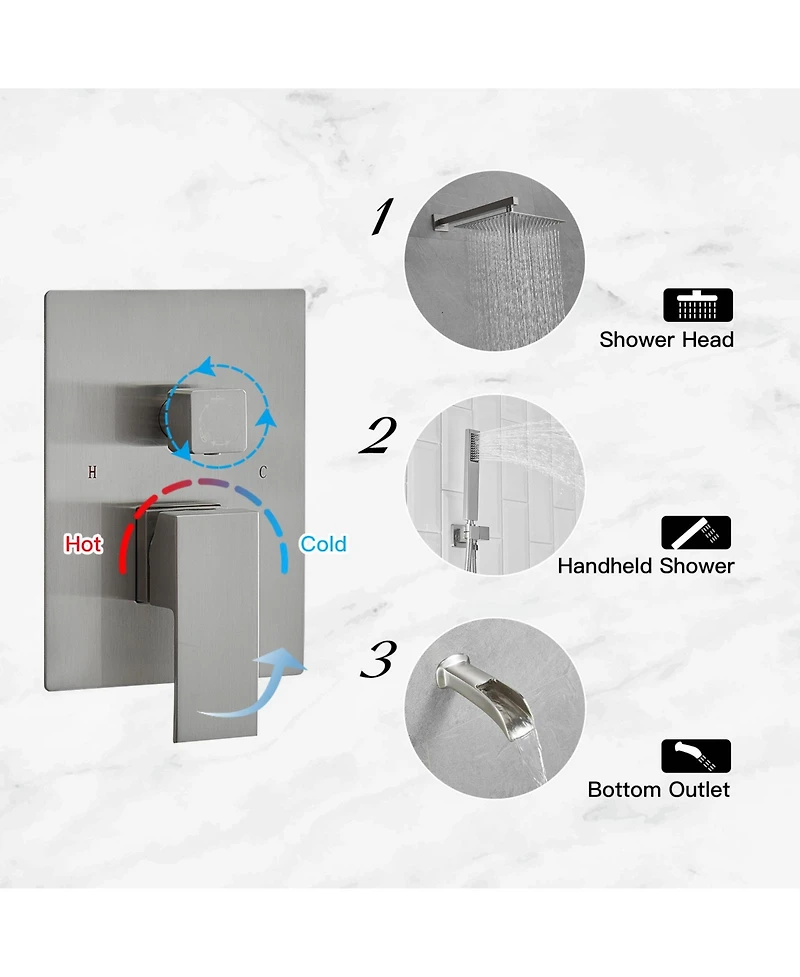 H
C
Hot
Cold

1
Shower Head

2
Handheld Shower

3
Bottom Outlet