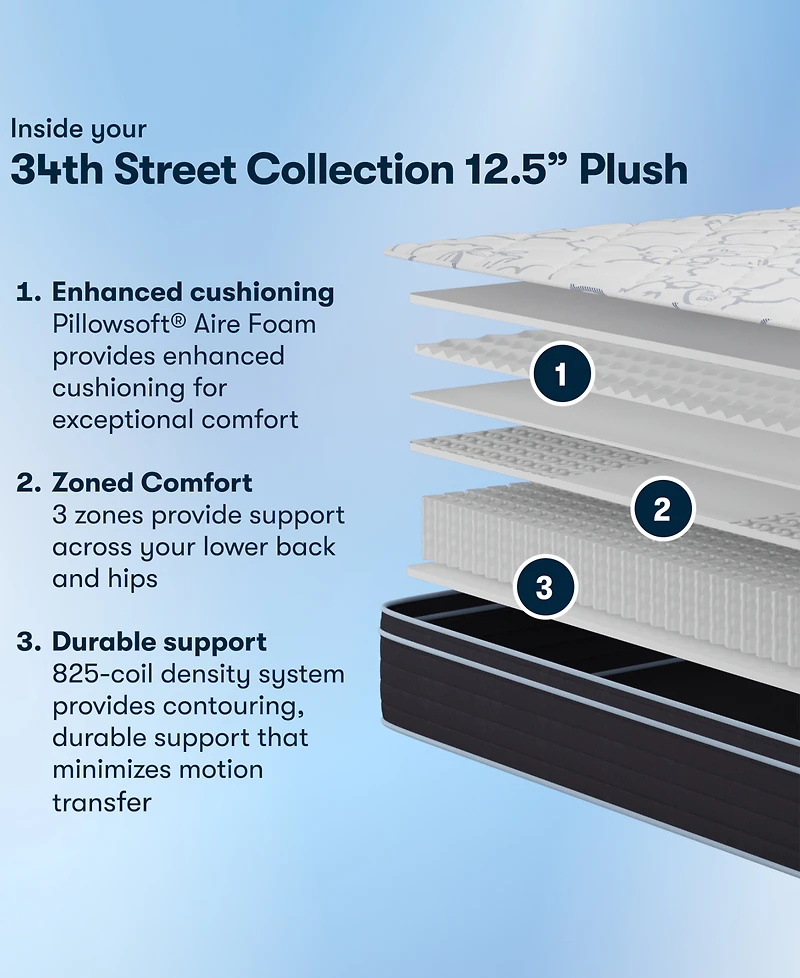 Inside your
34th Street Collection 12.5” Plush

1. Enhanced cushioning
Pillowsoft® Aire Foam provides enhanced cushioning for exceptional comfort

2. Zoned Comfort
3 zones provide support across your lower back and hips

3. Durable support
825-coil density system provides contouring, durable support that minimizes motion transfer

1
2
3