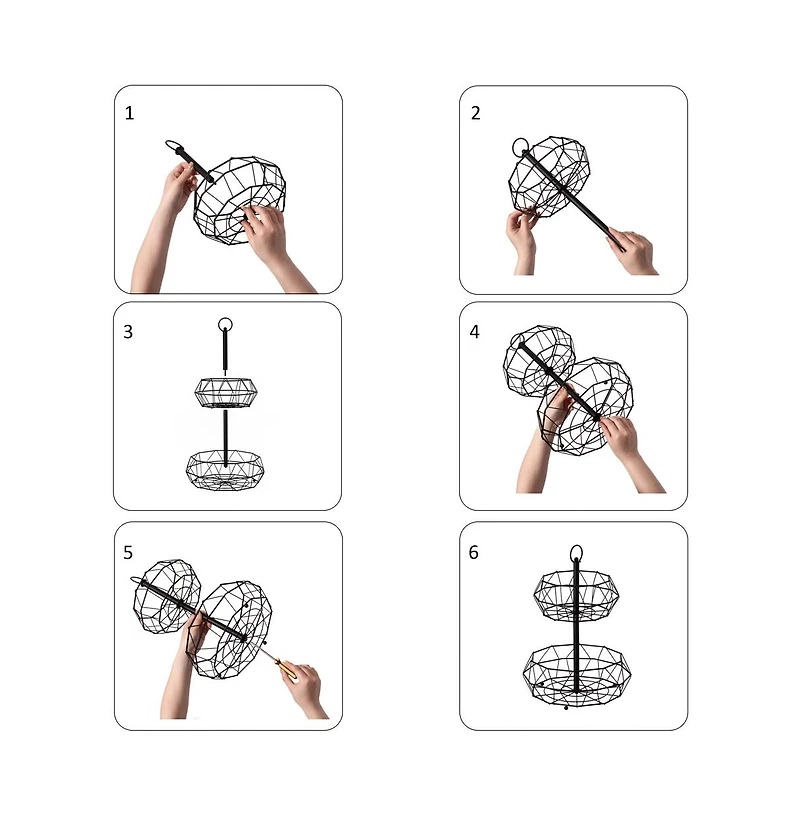 1

2

3

4

5

6