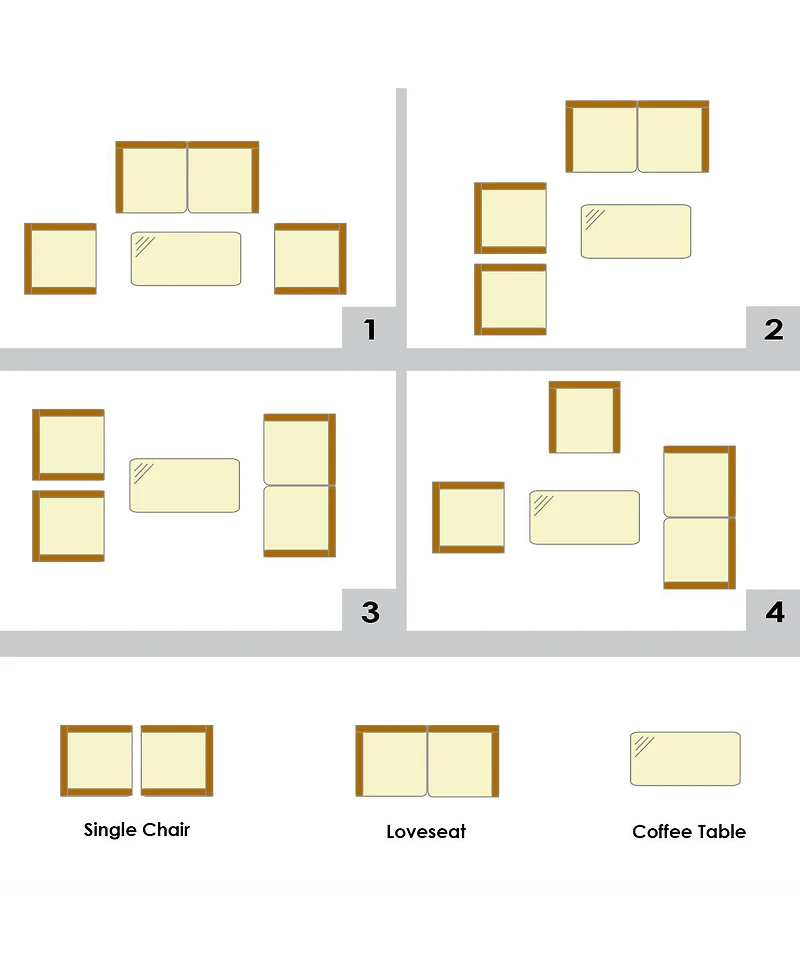 1

2

3

4

Single Chair

Loveseat

Coffee Table