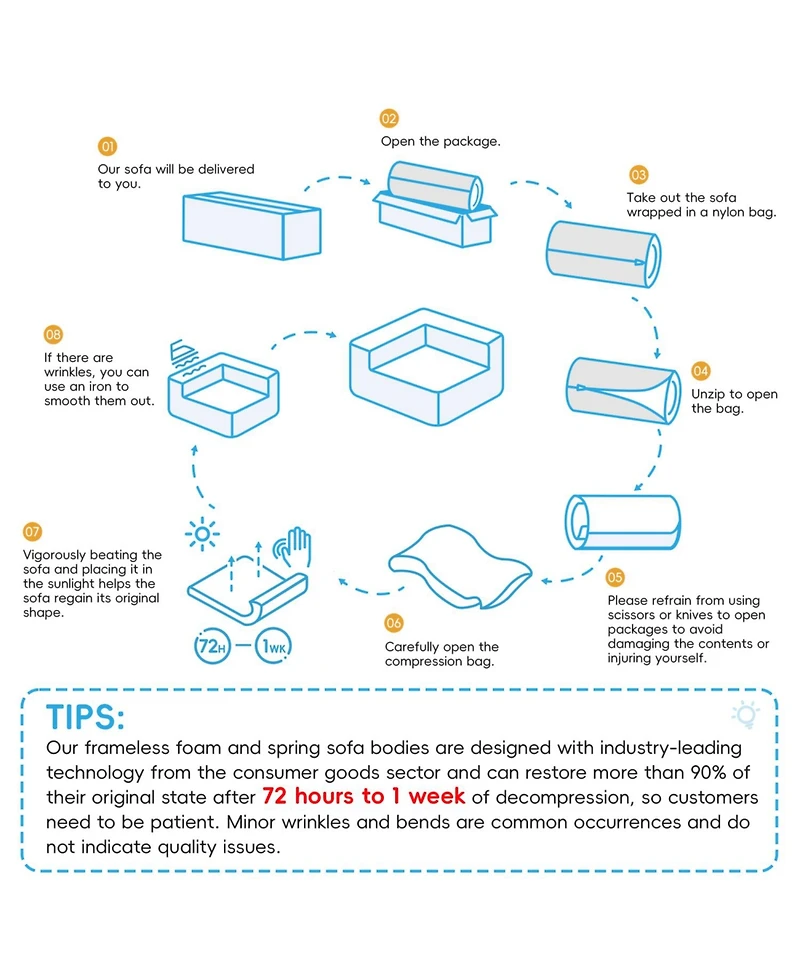 01
Our sofa will be delivered to you.

02
Open the package.

03
Take out the sofa wrapped in a nylon bag.

04
Unzip to open the bag.

05
Please refrain from using scissors or knives to open packages to avoid damaging the contents or injuring yourself.

06
Carefully open the compression bag.

07
Vigorously beating the sofa and placing it in the sunlight helps the sofa regain its original shape.

72H — 1WK

08
If there are wrinkles, you can use an iron to smooth them out.

TIPS:
Our frameless foam and spring sofa bodies are designed with industry-leading technology from the consumer goods sector and can restore more than 90% of their original state after 72 hours to 1 week of decompression, so customers need to be patient. Minor wrinkles and bends are common occurrences and do not indicate quality issues.